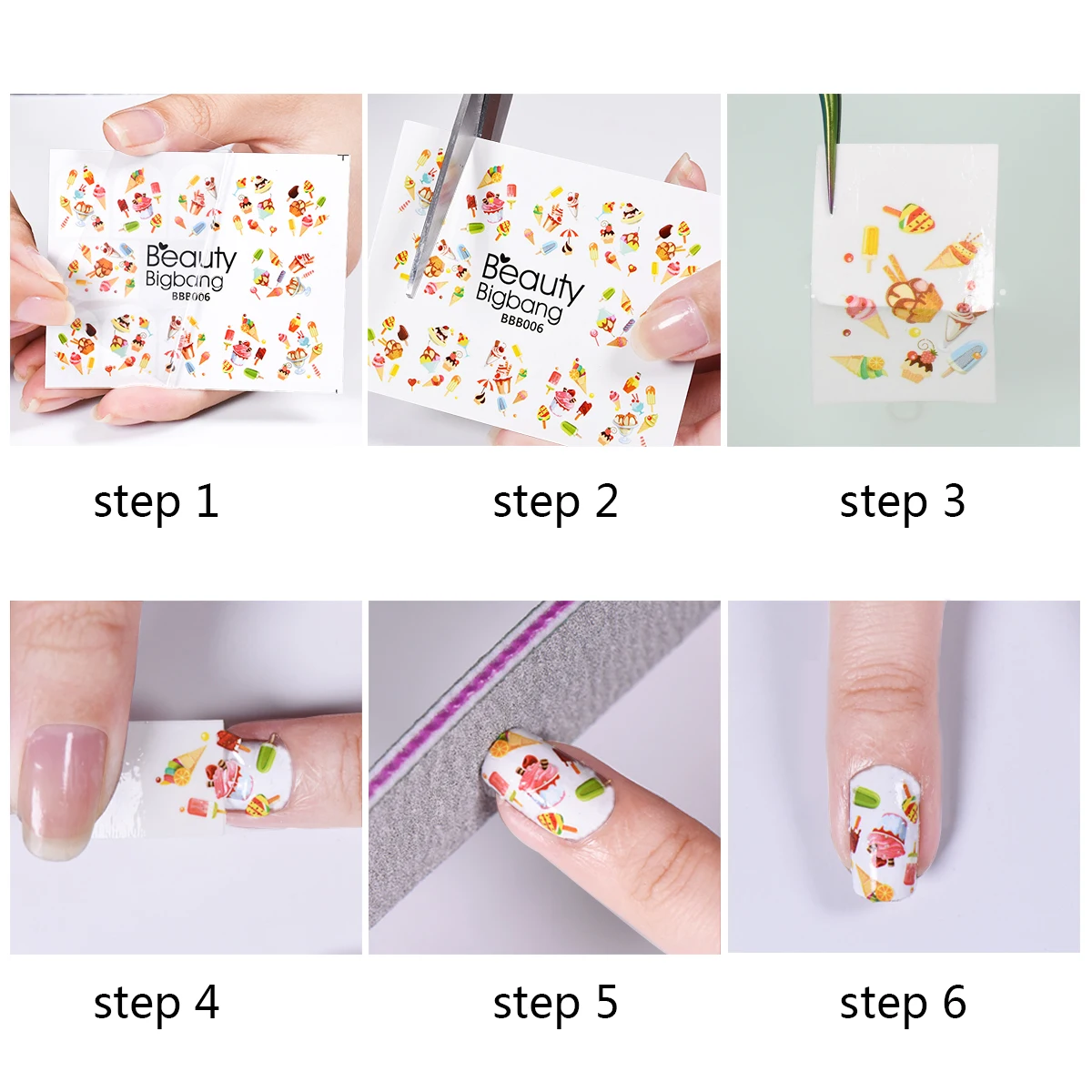 Beauty
Bigbang
BBB006

Beauty
Bigbang
BBB006

step 1

step 2

step 3

step 4

step 5

step 6