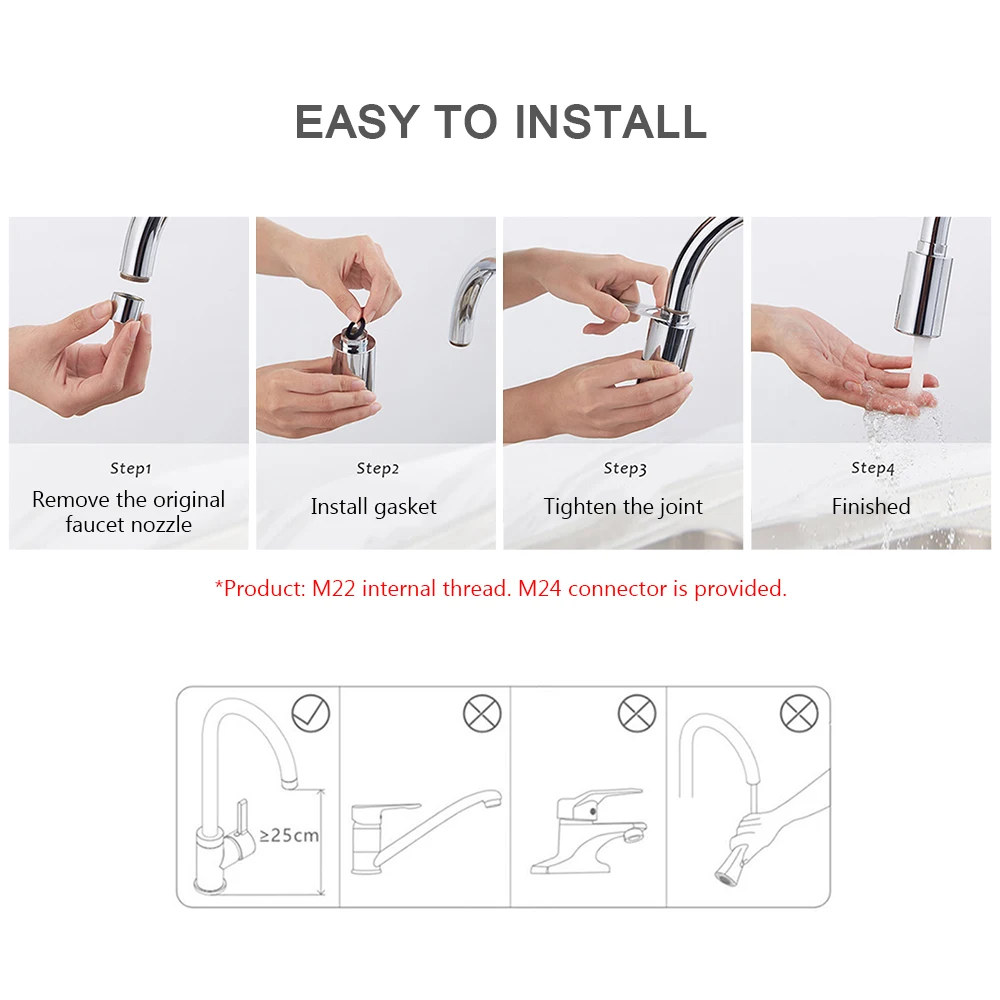 EASY TO INSTALL

Step1
Remove the original faucet nozzle

Step2
Install gasket

Step3
Tighten the joint

Step4
Finished

*Product: M22 internal thread. M24 connector is provided.

≥25cm