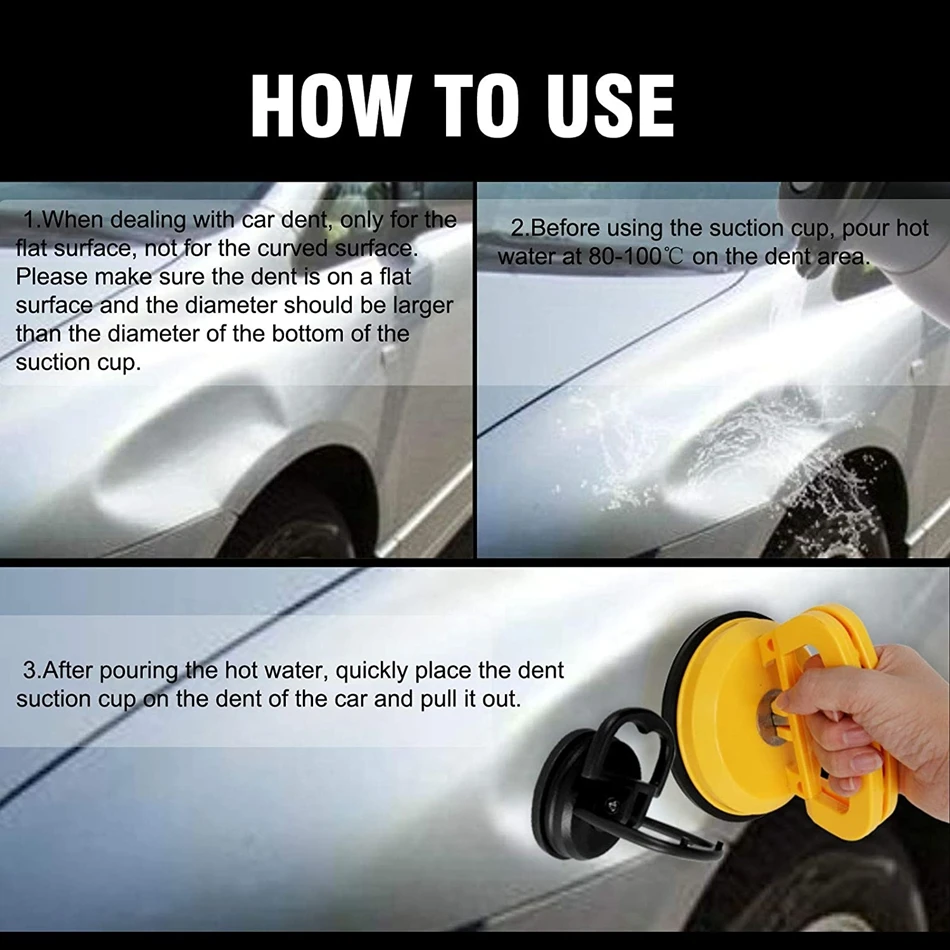 HOW TO USE

1.When dealing with car dent, only for the flat surface, not for the curved surface. Please make sure the dent is on a flat surface and the diameter should be larger than the diameter of the bottom of the suction cup.

2.Before using the suction cup, pour hot water at 80-100℃ on the dent area.

3.After pouring the hot water, quickly place the dent suction cup on the dent of the car and pull it out.