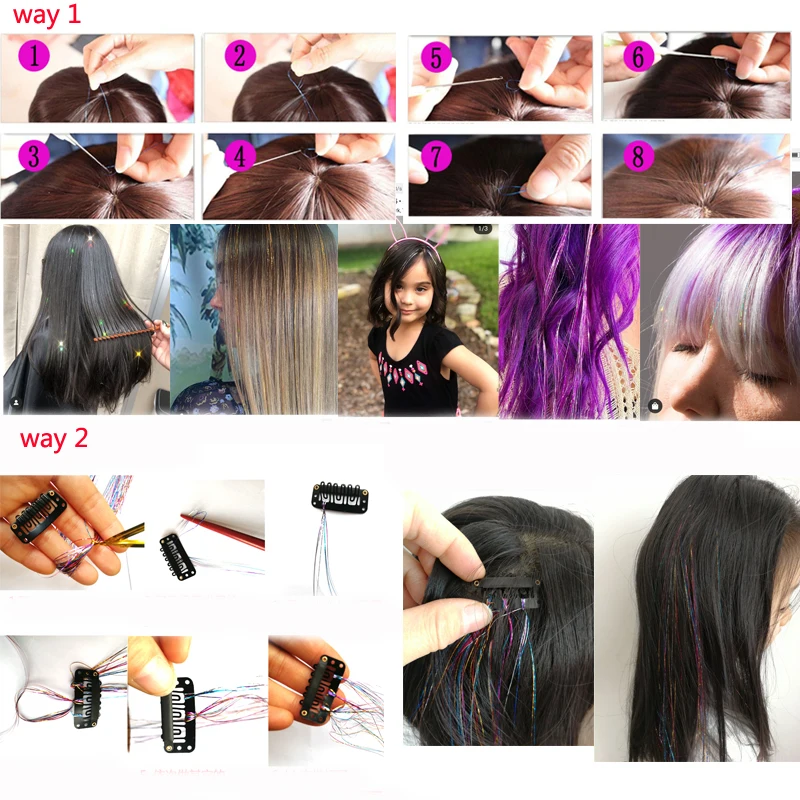 way 1

1
2
5
6
3
4
7
8

1/3

way 2