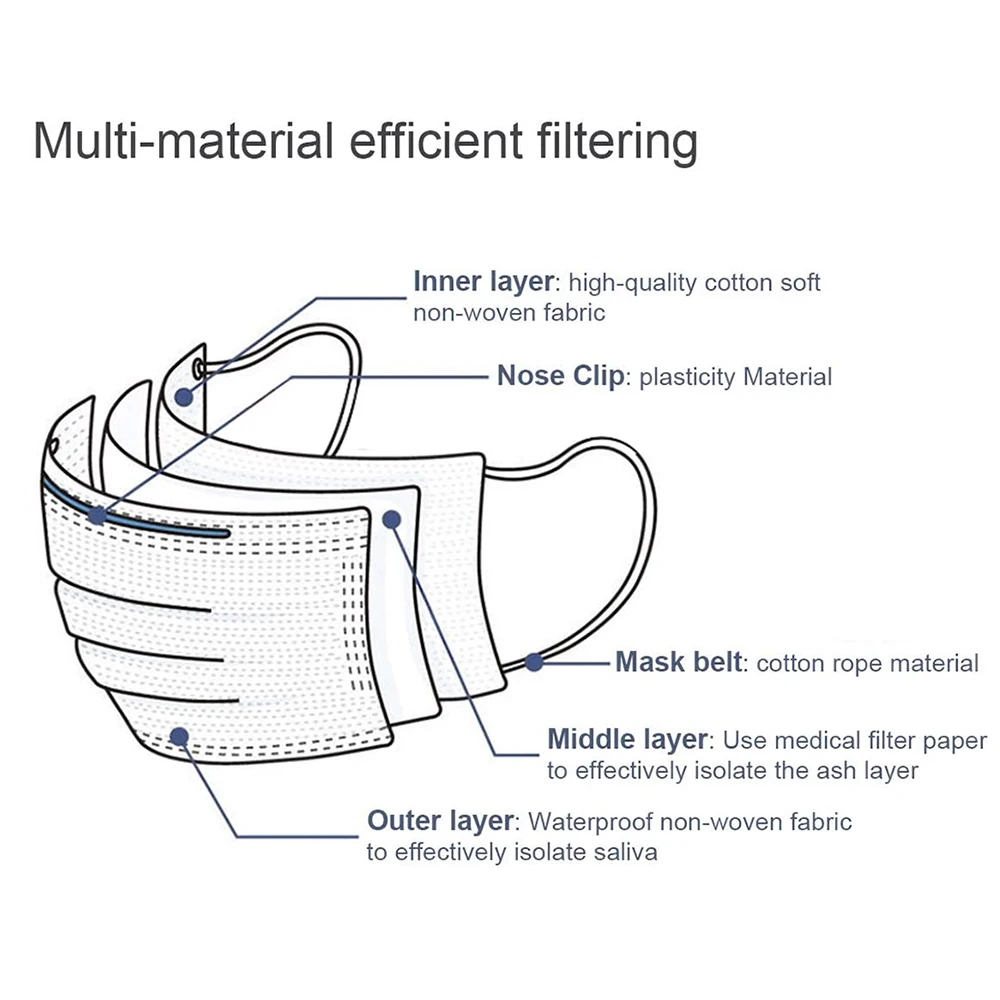 Multi-material efficient filtering

Inner layer: high-quality cotton soft non-woven fabric

Nose Clip: plasticity Material

Mask belt: cotton rope material

Middle layer: Use medical filter paper to effectively isolate the ash layer

Outer layer: Waterproof non-woven fabric to effectively isolate saliva