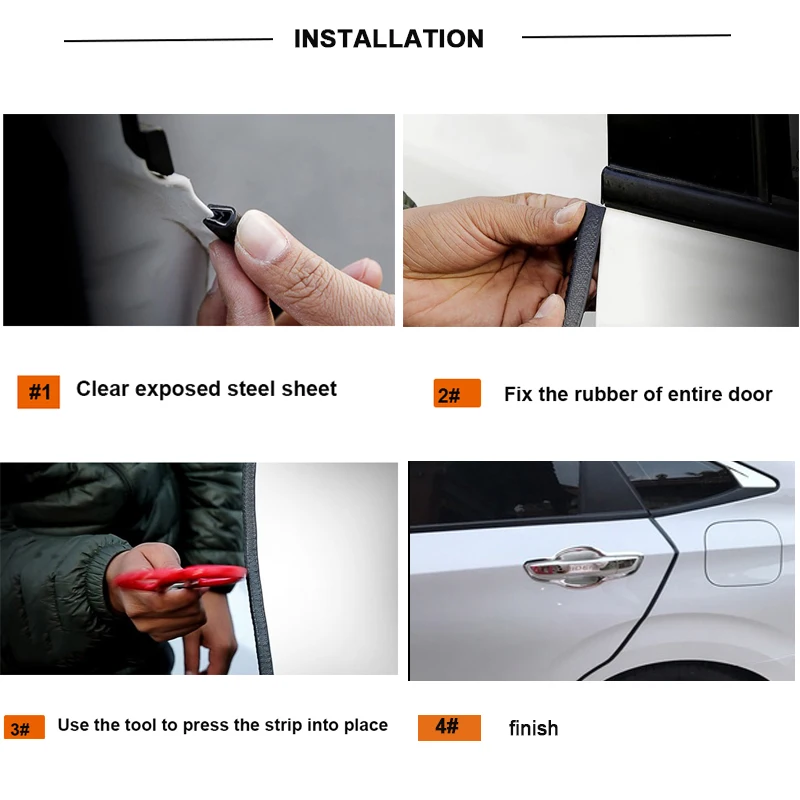 INSTALLATION

#1 Clear exposed steel sheet

2# Fix the rubber of entire door

3# Use the tool to press the strip into place

4# finish