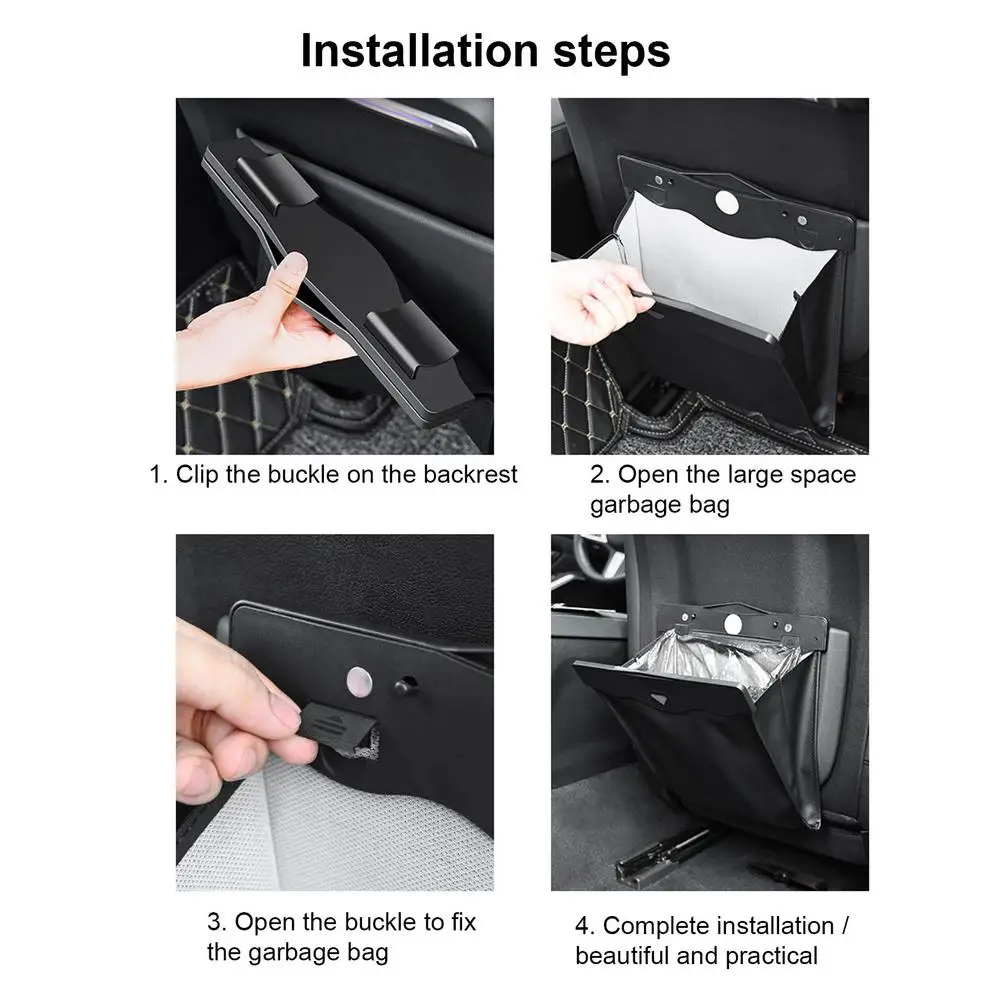 Installation steps

1. Clip the buckle on the backrest

2. Open the large space garbage bag

3. Open the buckle to fix the garbage bag

4. Complete installation / beautiful and practical