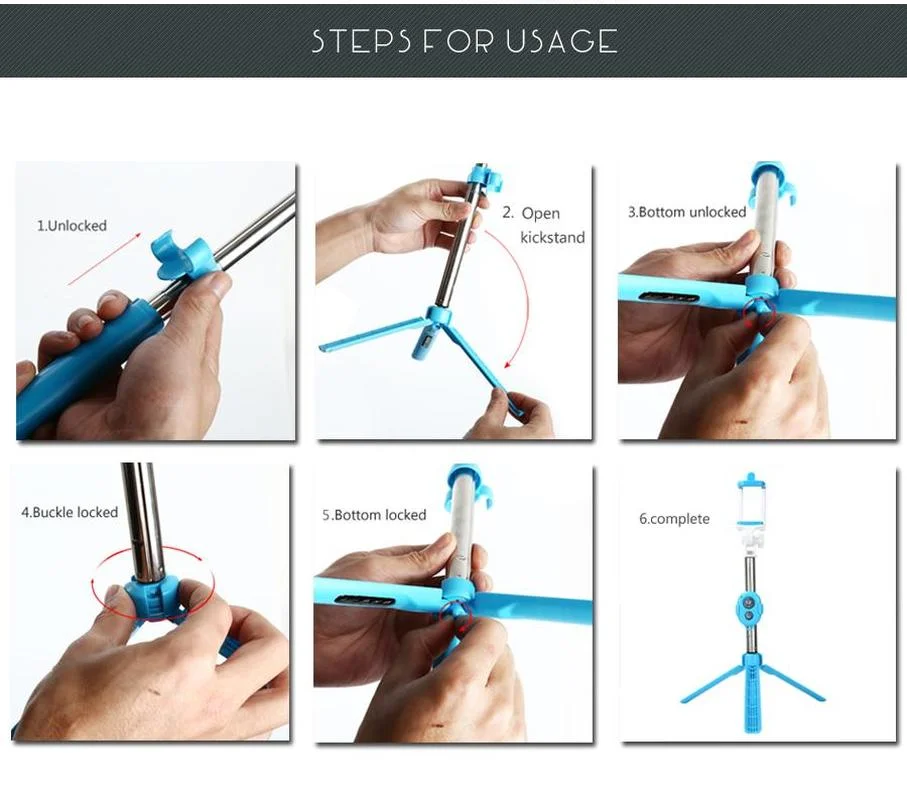 STEPS FOR USAGE

1.Unlocked

2. Open kickstand

3.Bottom unlocked

4.Buckle locked

5.Bottom locked

6.complete