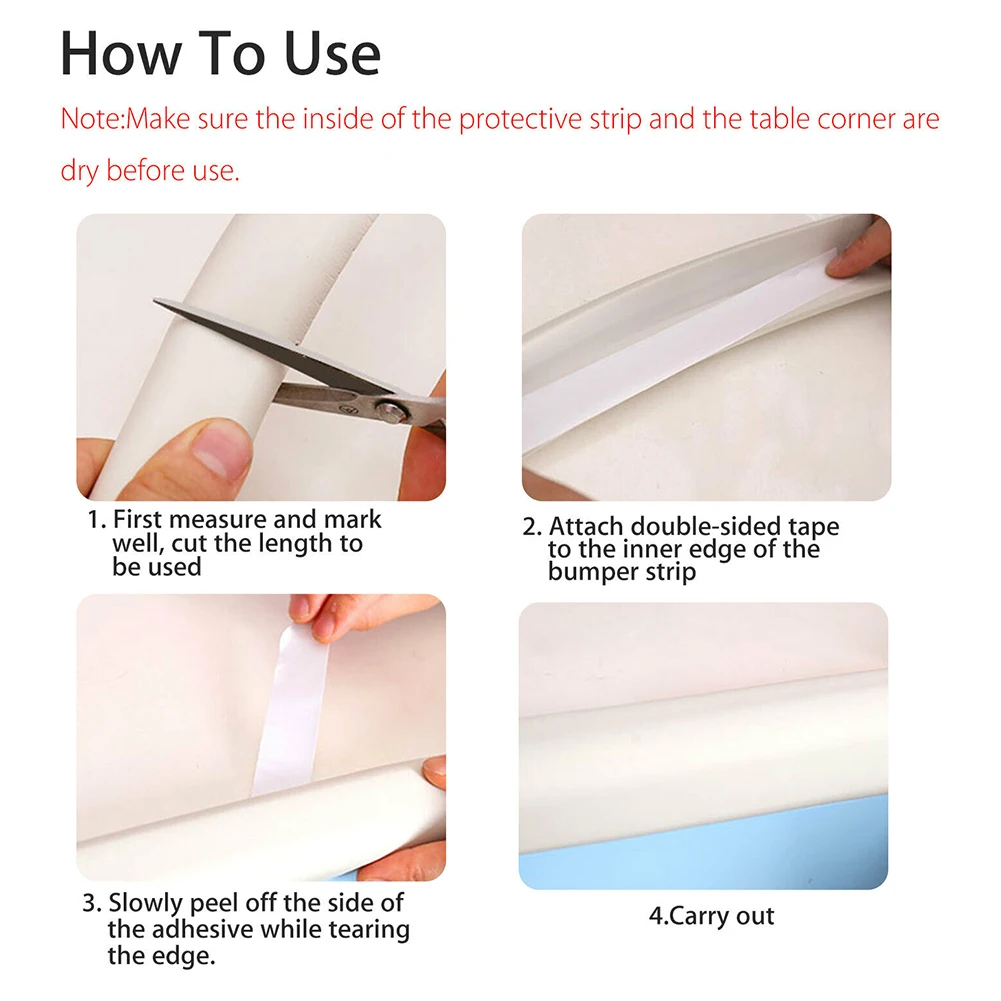 How To Use

Note:Make sure the inside of the protective strip and the table corner are dry before use.

1. First measure and mark well, cut the length to be used

2. Attach double-sided tape to the inner edge of the bumper strip

3. Slowly peel off the side of the adhesive while tearing the edge.

4.Carry out