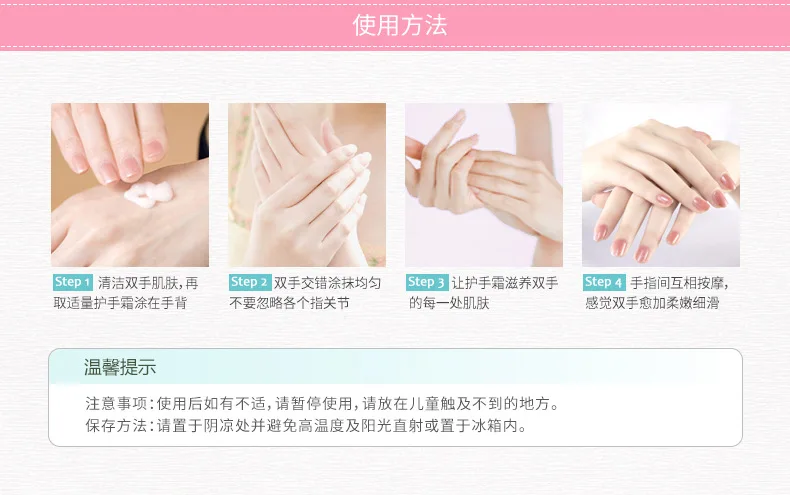 使用方法

Step 1 清洁双手肌肤，再取适量护手霜涂在手背

Step 2 双手交错涂抹均匀不要忽略各个指关节

Step 3 让护手霜滋养双手的每一处肌肤

Step 4 手指间互相按摩，感觉双手愈加柔嫩细滑

温馨提示

注意事项：使用后如有不适，请暂停使用，请放在儿童触及不到的地方。
保存方法：请置于阴凉处并避免高温度及阳光直射或置于冰箱内。