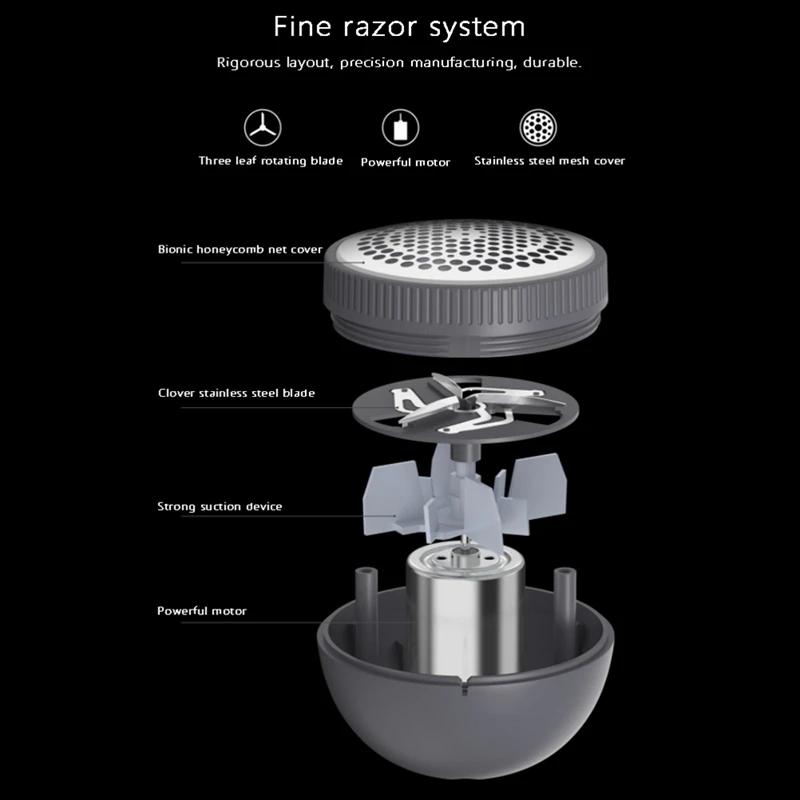 Fine razor system

Rigorous layout, precision manufacturing, durable.

Three leaf rotating blade

Powerful motor

Stainless steel mesh cover

Bionic honeycomb net cover

Clover stainless steel blade

Strong suction device

Powerful motor