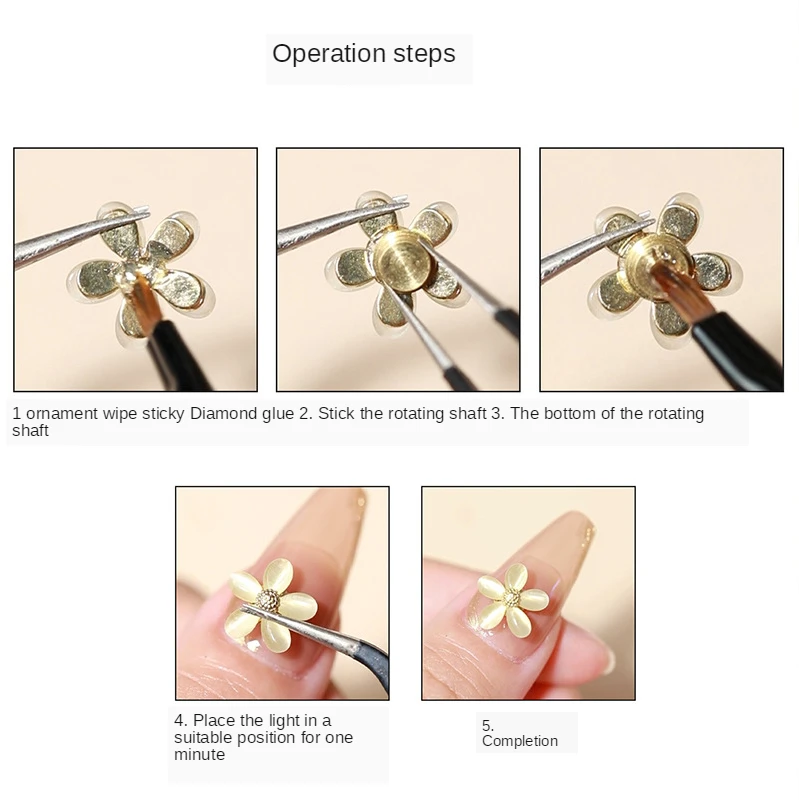 Operation steps

1 ornament wipe sticky Diamond glue 2. Stick the rotating shaft 3. The bottom of the rotating shaft

4. Place the light in a suitable position for one minute

5. Completion