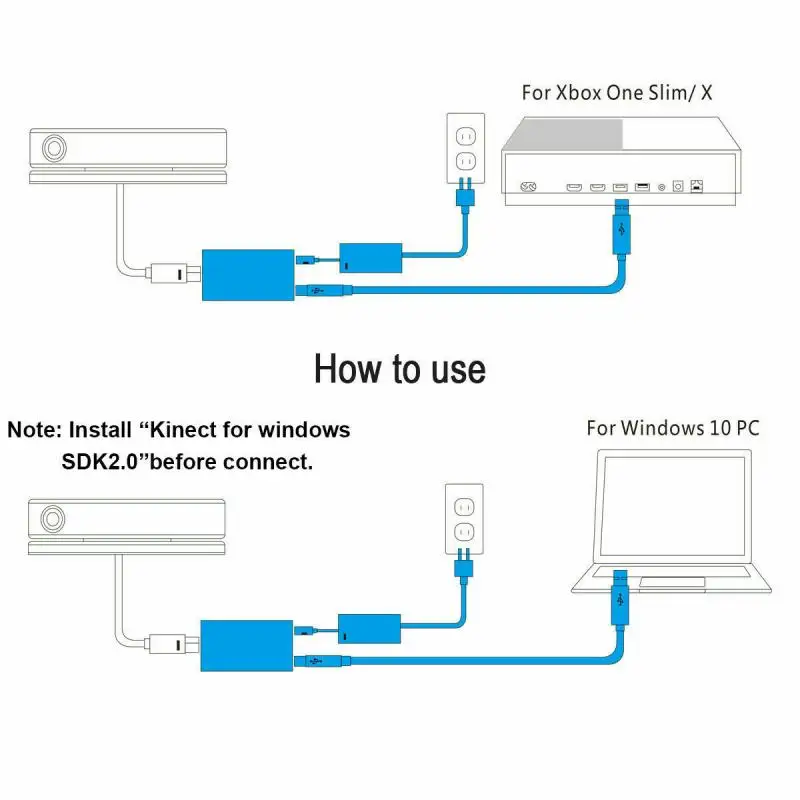 For Xbox One Slim/ X

How to use

Note: Install “Kinect for windows SDK2.0”before connect.

For Windows 10 PC