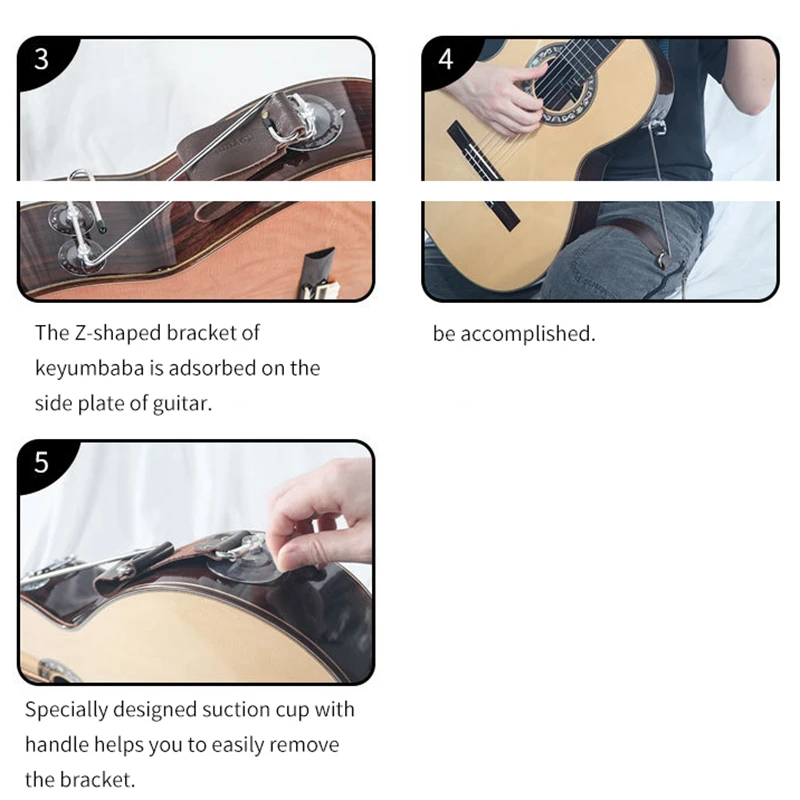 3

The Z-shaped bracket of keyumbaba is adsorbed on the side plate of guitar.

4

be accomplished.

5

Specially designed suction cup with handle helps you to easily remove the bracket.