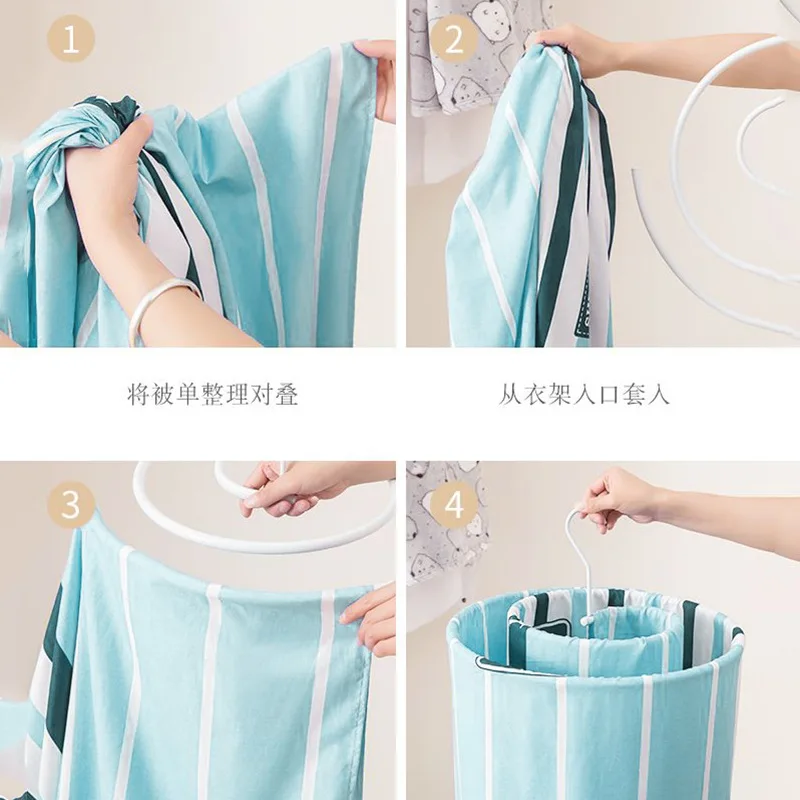 1

将被单整理对叠

2

从衣架入口套入

3

4