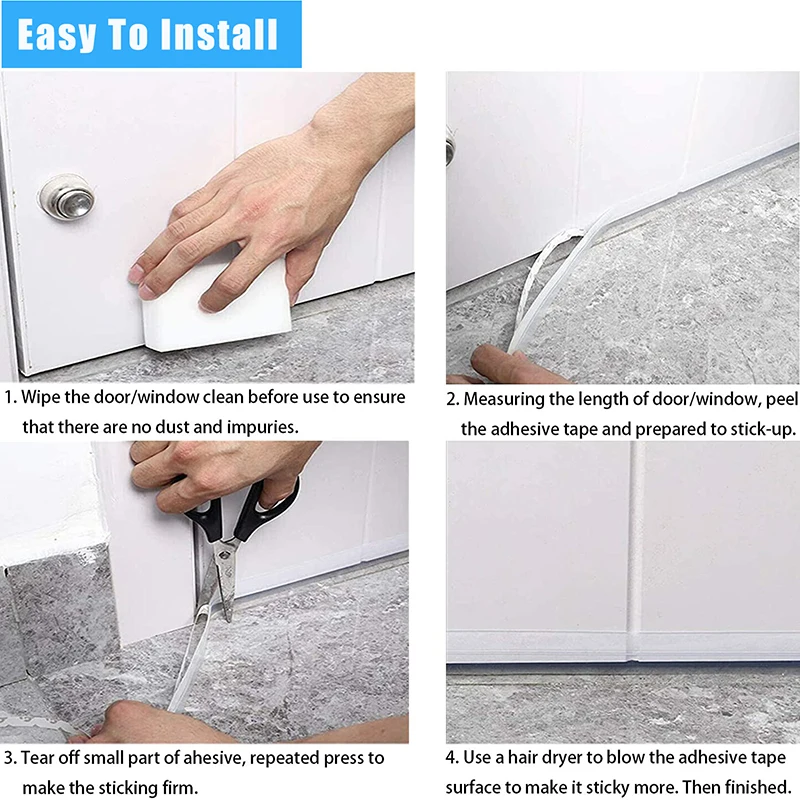 Easy To Install

1. Wipe the door/window clean before use to ensure that there are no dust and impuries.

2. Measuring the length of door/window, peel the adhesive tape and prepared to stick-up.

3. Tear off small part of ahesive, repeated press to make the sticking firm.

4. Use a hair dryer to blow the adhesive tape surface to make it sticky more. Then finished.