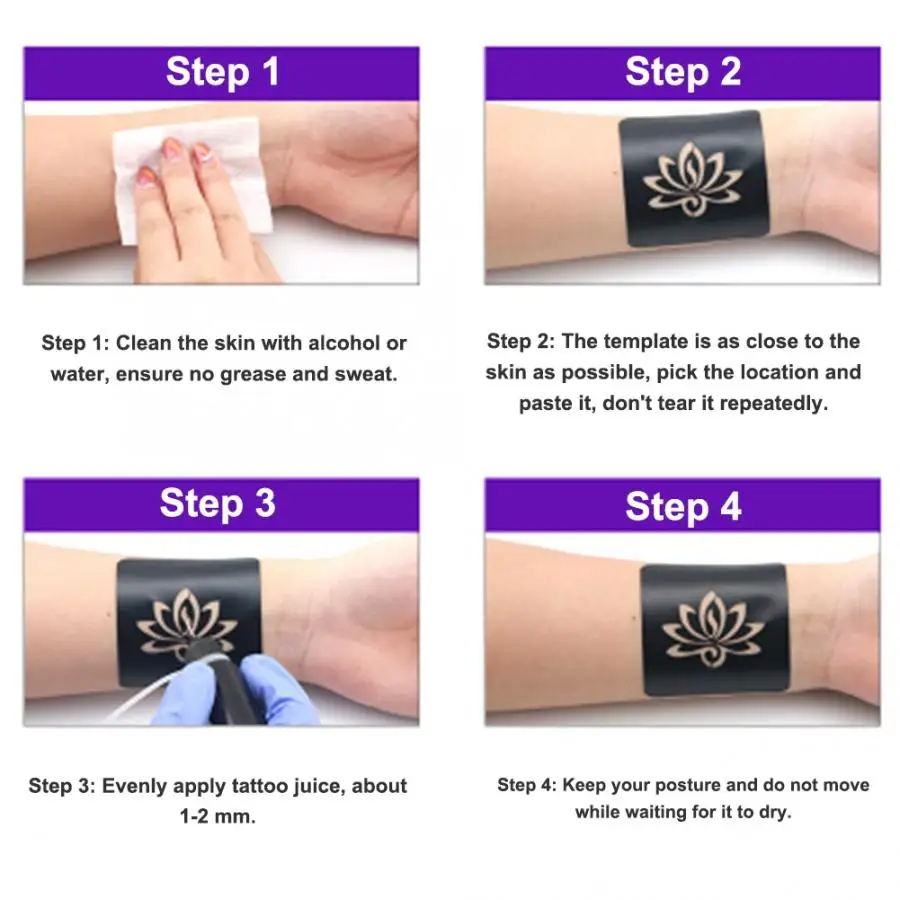 Step 1

Step 1: Clean the skin with alcohol or water, ensure no grease and sweat.

Step 2

Step 2: The template is as close to the skin as possible, pick the location and paste it, don't tear it repeatedly.

Step 3

Step 3: Evenly apply tattoo juice, about 1-2 mm.

Step 4

Step 4: Keep your posture and do not move while waiting for it to dry.