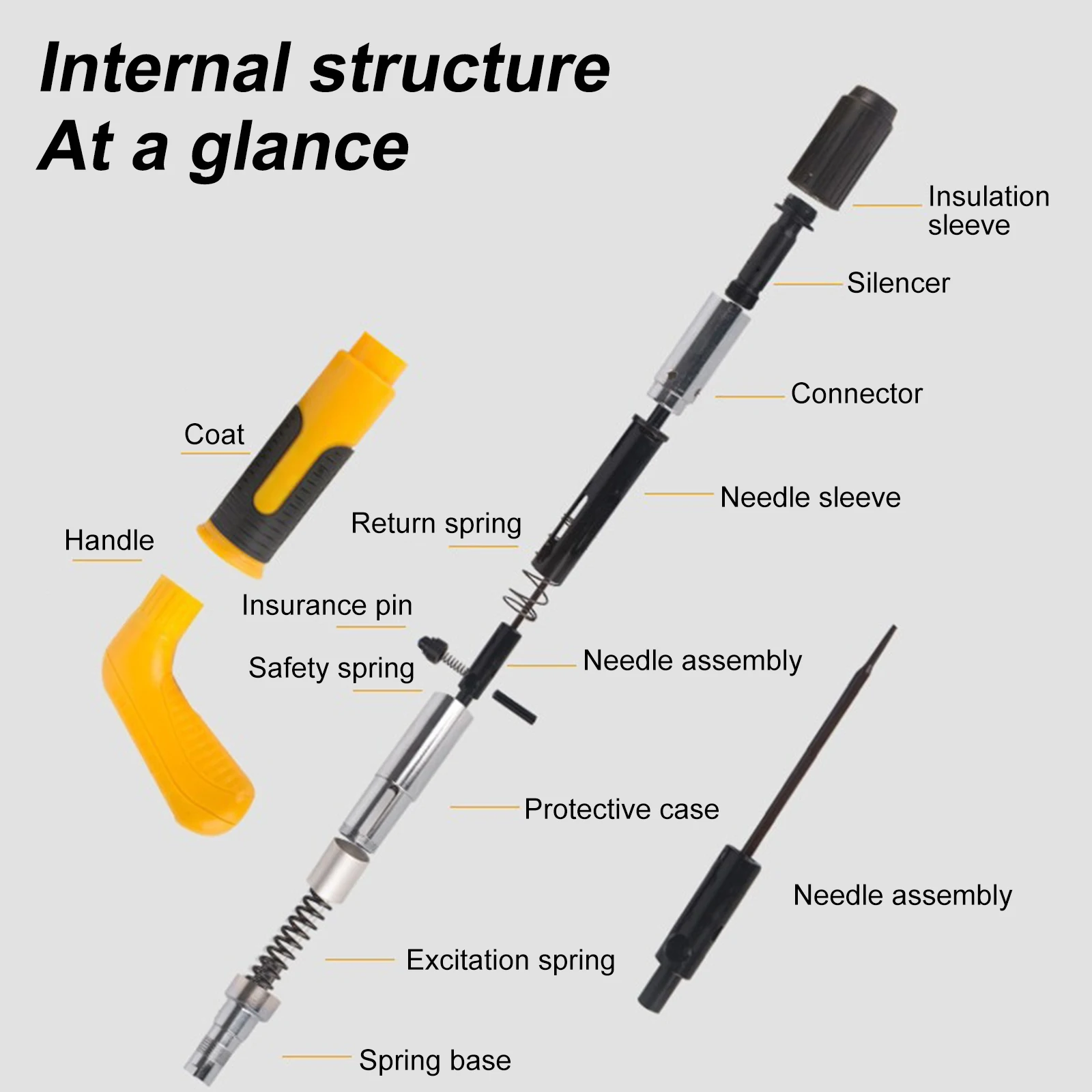 Internal structure
At a glance

Insulation sleeve

Silencer

Connector

Coat

Needle sleeve

Return spring

Handle

Insurance pin

Safety spring

Needle assembly

Protective case

Needle assembly

Excitation spring

Spring base