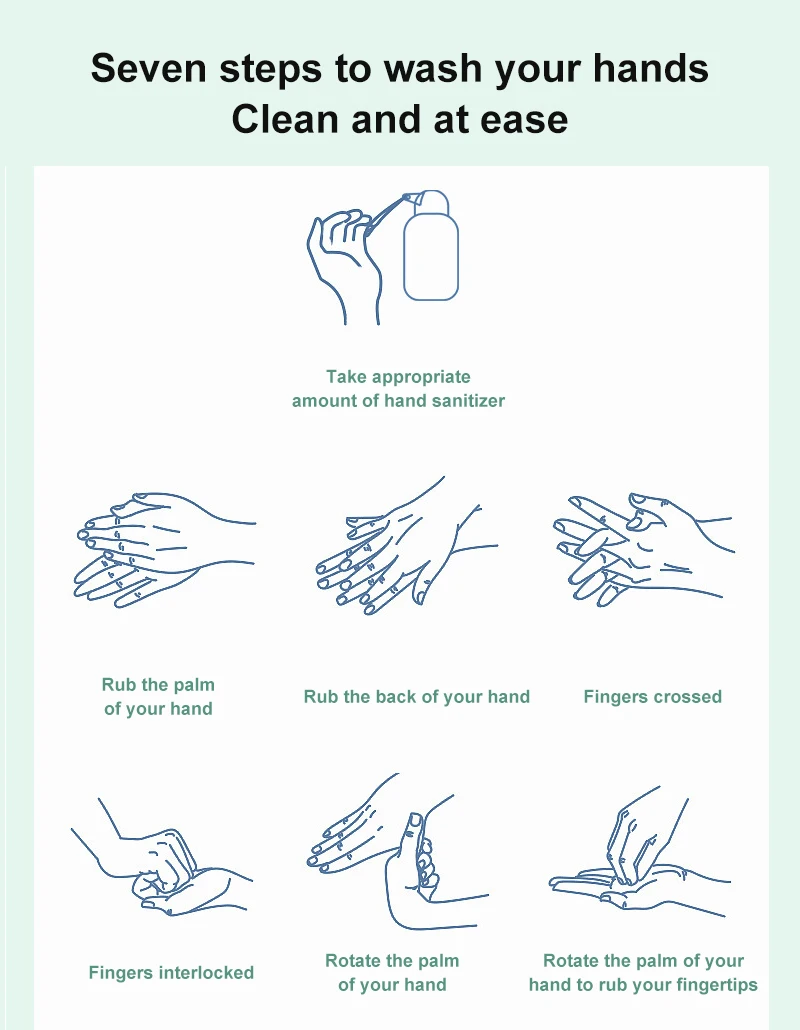 Seven steps to wash your hands
Clean and at ease

Take appropriate amount of hand sanitizer

Rub the palm of your hand

Rub the back of your hand

Fingers crossed

Fingers interlocked

Rotate the palm of your hand

Rotate the palm of your hand to rub your fingertips