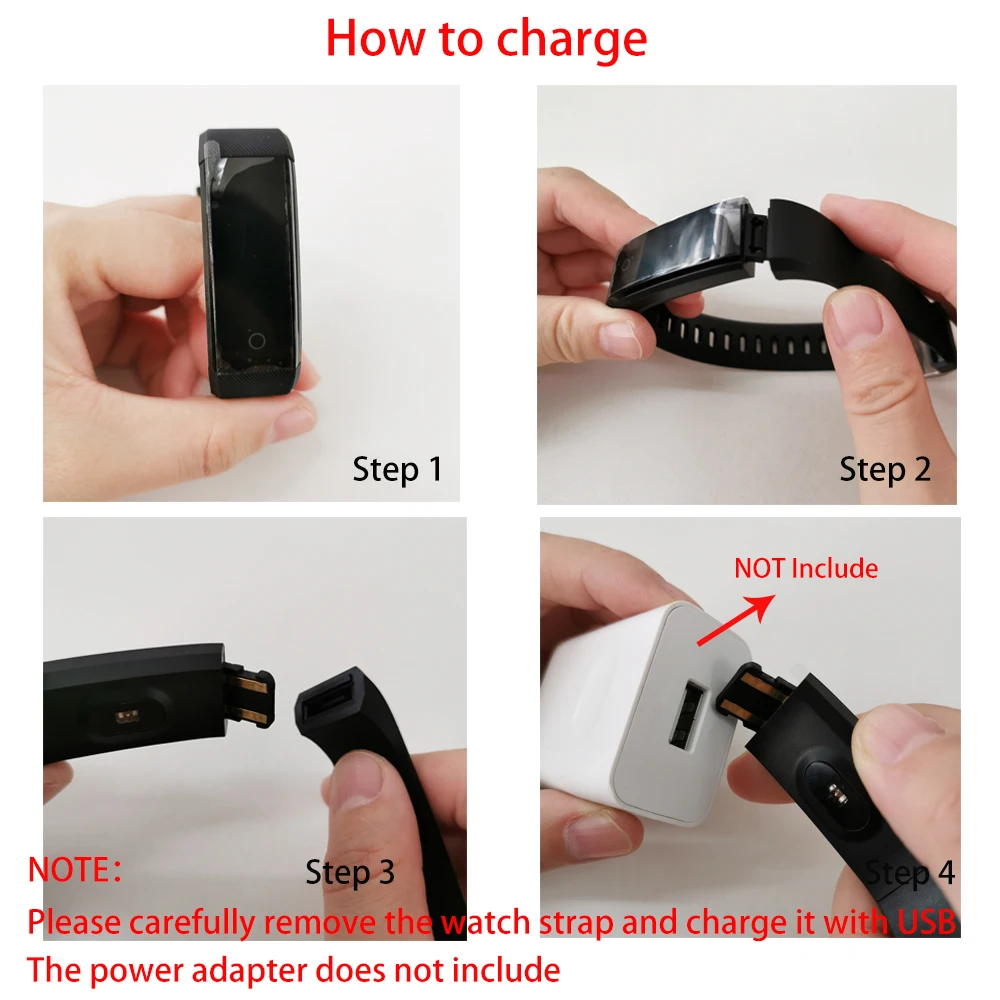 How to charge

Step 1

Step 2

NOT Include

Step 3

Step 4

NOTE：
Please carefully remove the watch strap and charge it with USB
The power adapter does not include