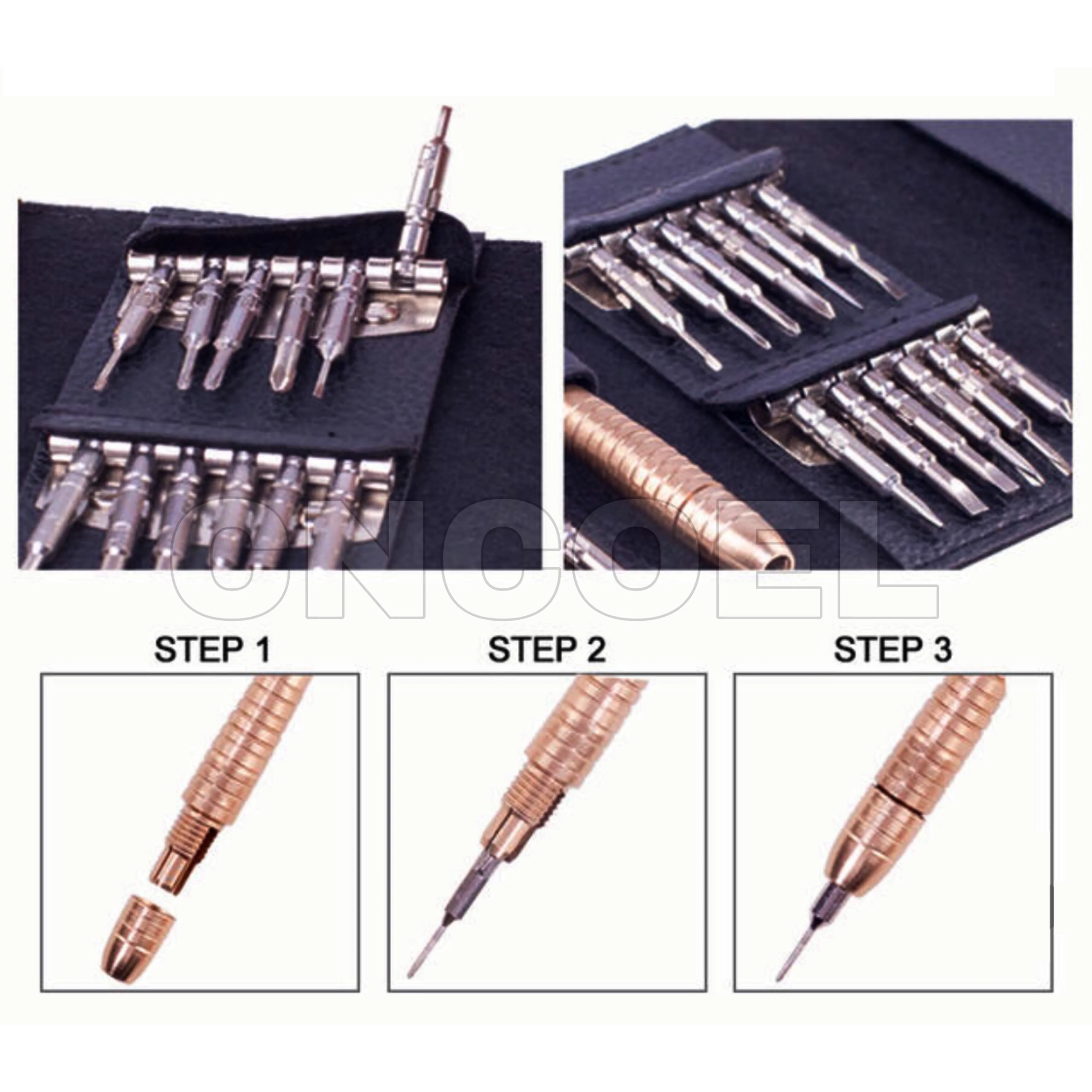 ONCOEL

STEP 1

STEP 2

STEP 3