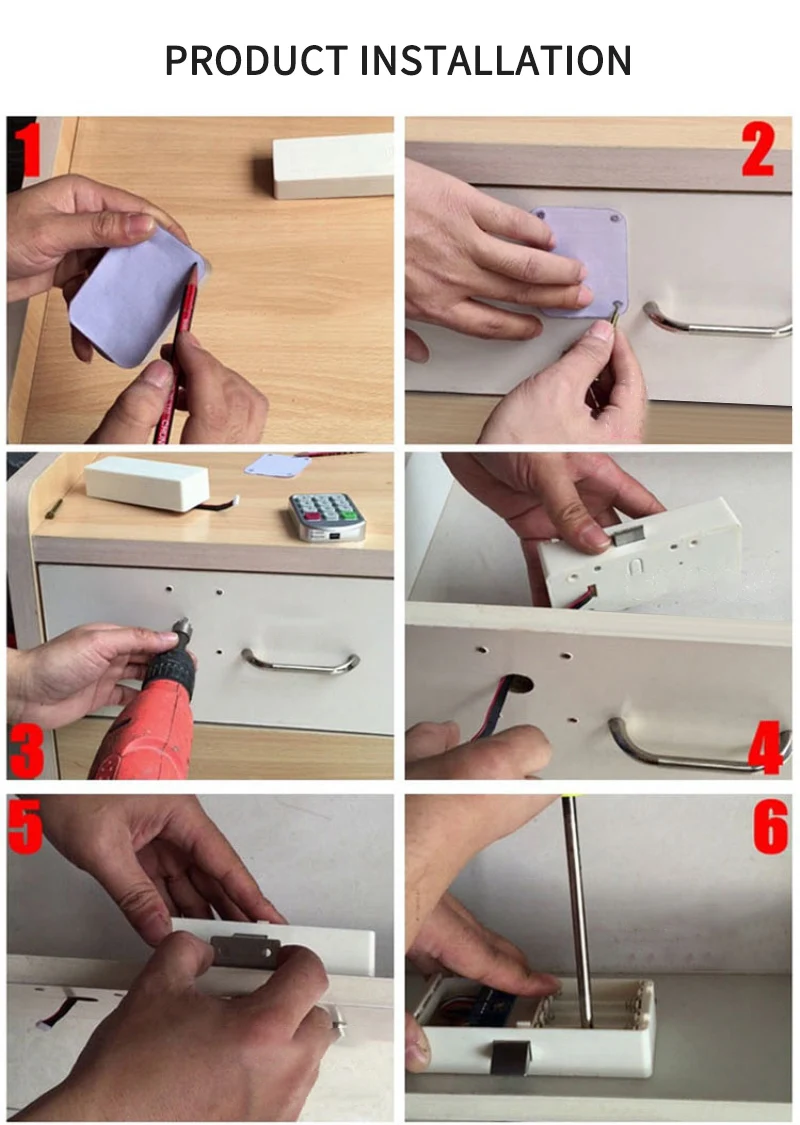 PRODUCT INSTALLATION

1

2

3

4

5

6