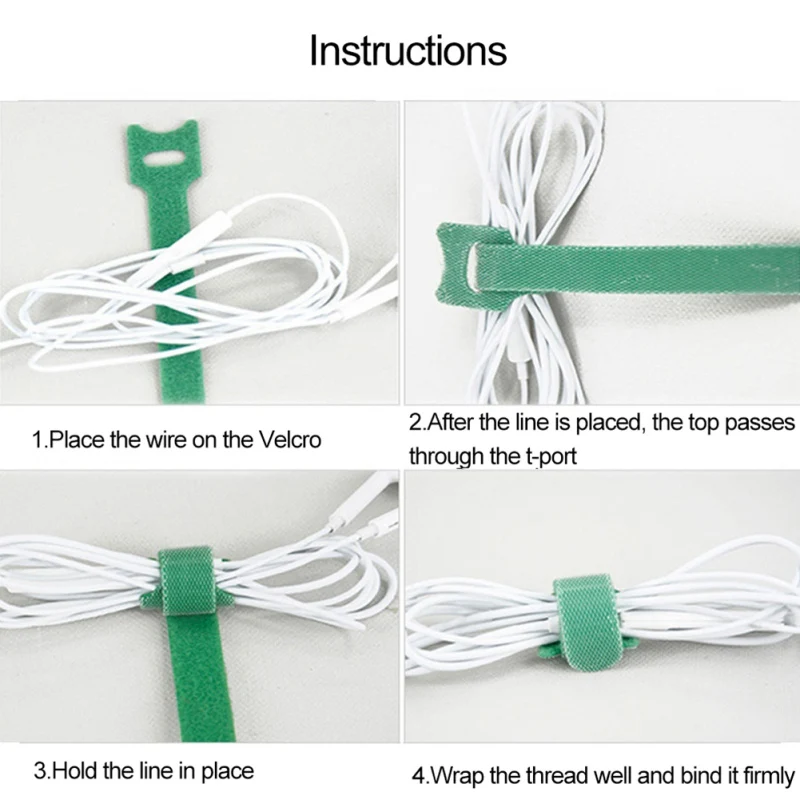 Instructions

1.Place the wire on the Velcro

2.After the line is placed, the top passes through the t-port

3.Hold the line in place

4.Wrap the thread well and bind it firmly