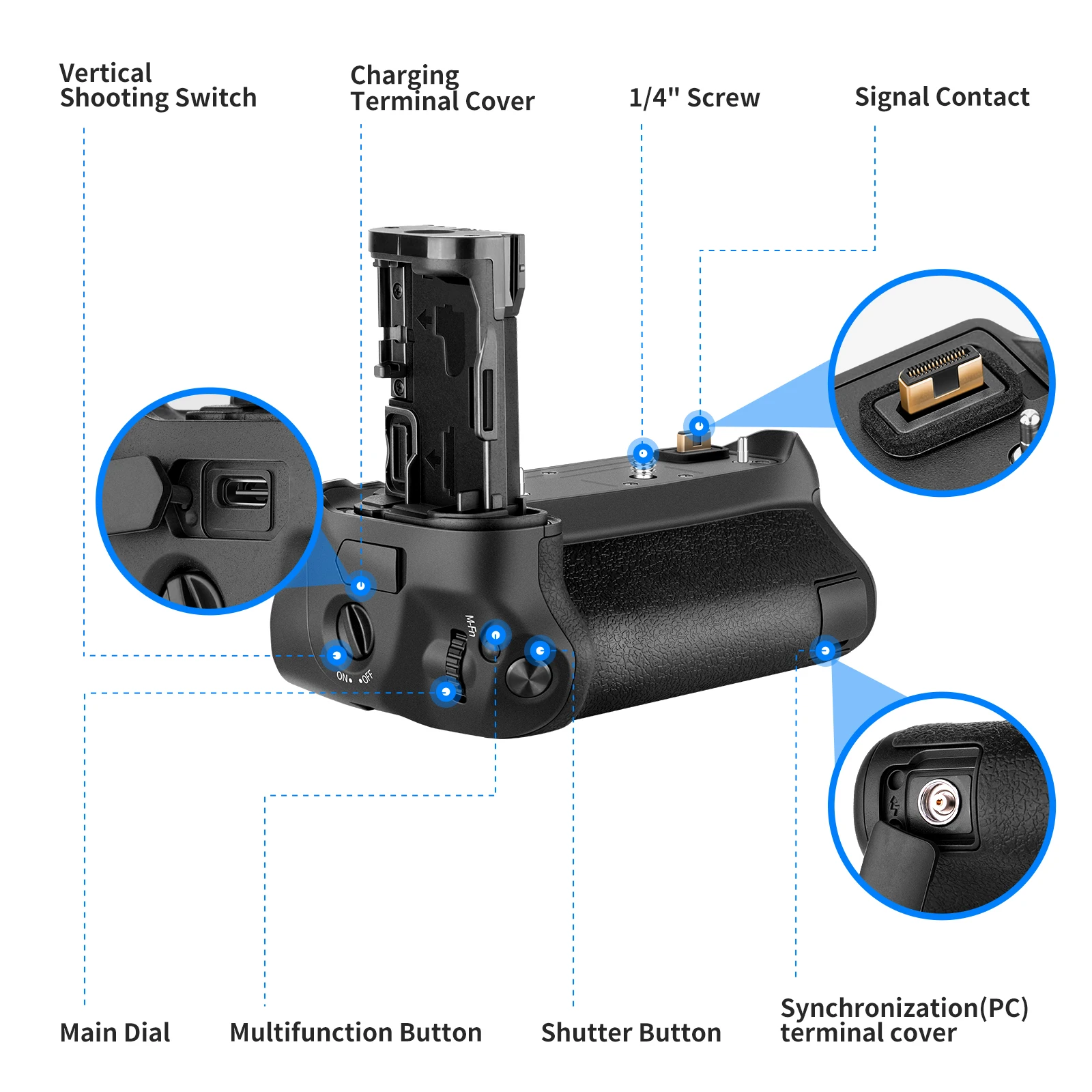 Vertical Shooting Switch

Charging Terminal Cover

1/4" Screw

Signal Contact

M-Fn

ON OFF

Main Dial

Multifunction Button

Shutter Button

Synchronization(PC) terminal cover