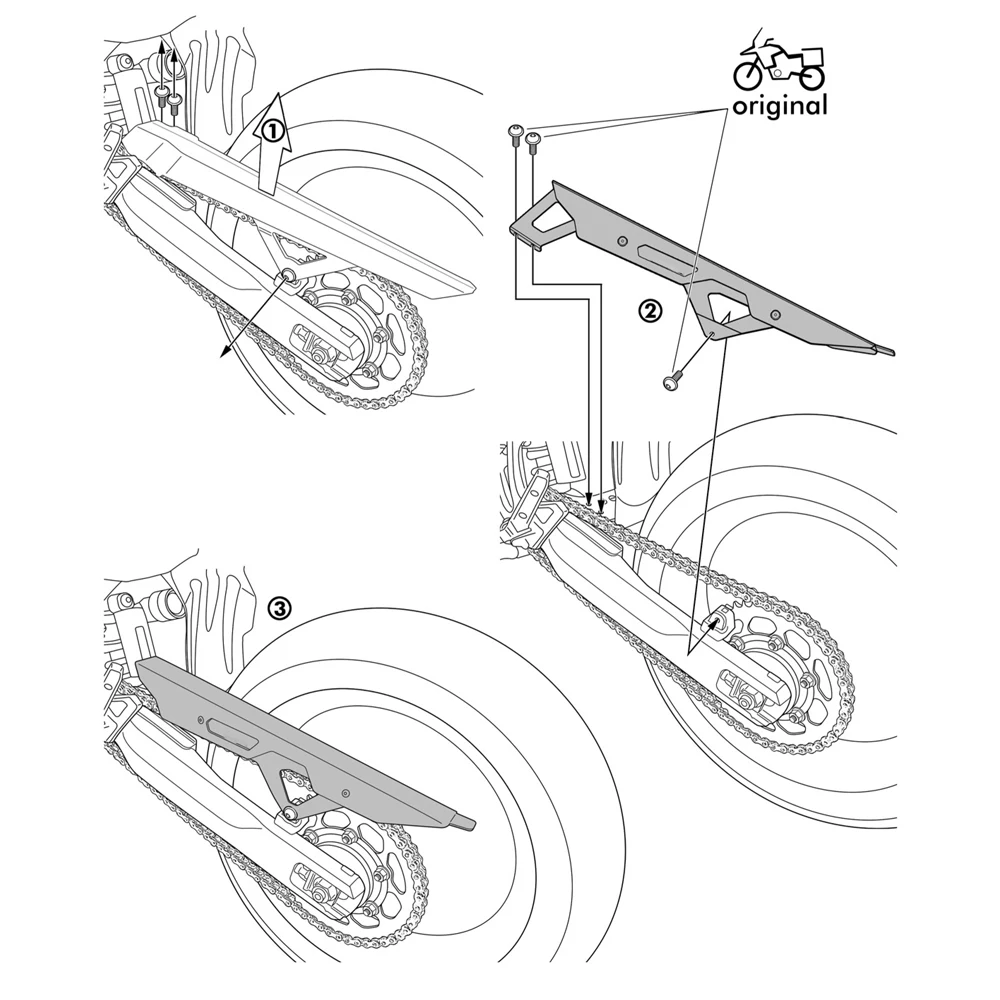 ①

original

②

③