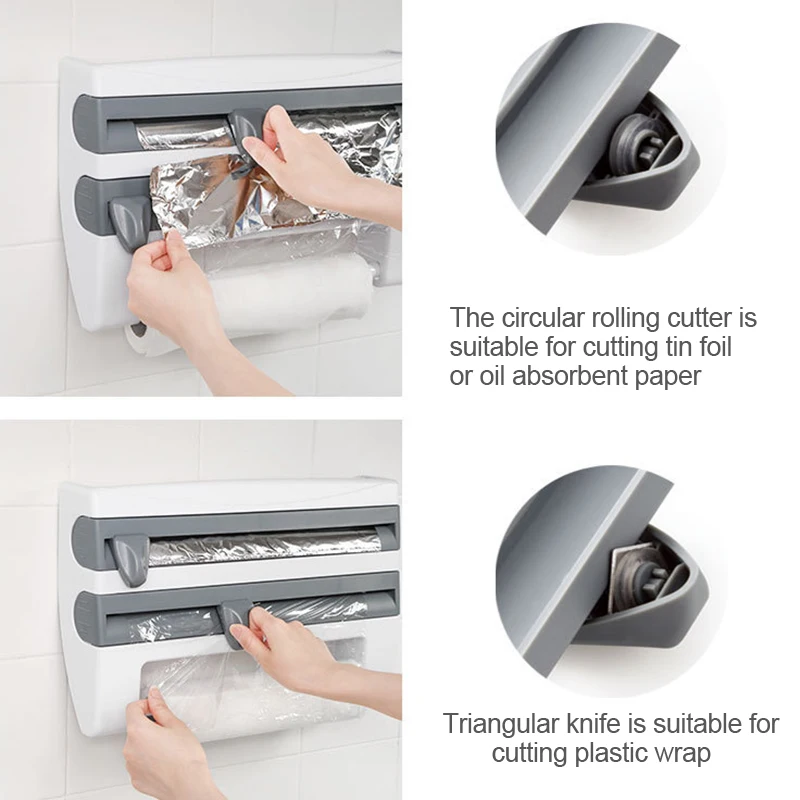 The circular rolling cutter is suitable for cutting tin foil or oil absorbent paper

Triangular knife is suitable for cutting plastic wrap