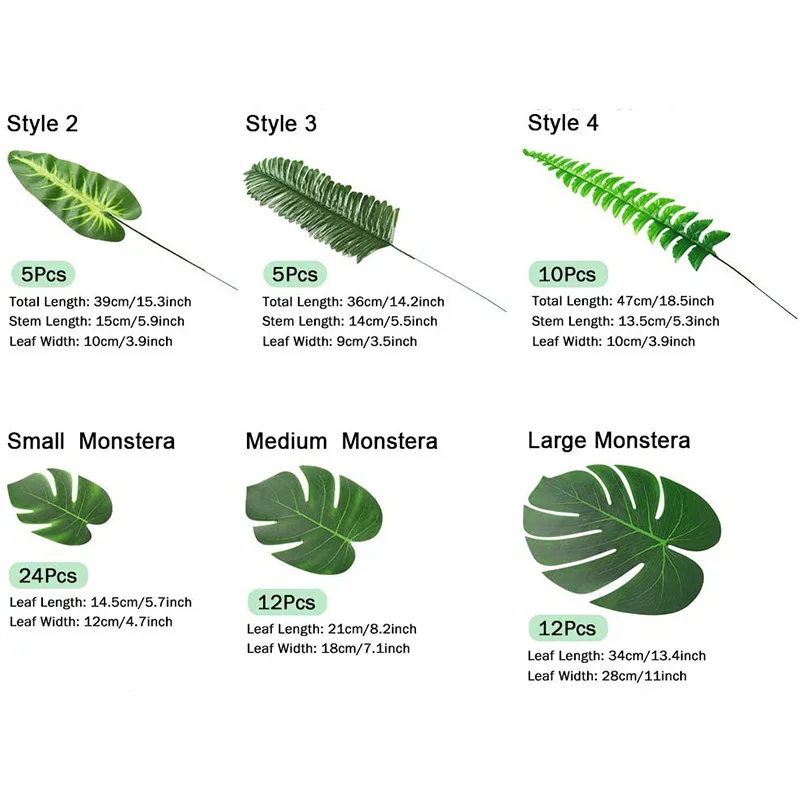 Style 2

5Pcs

Total Length: 39cm/15.3inch
Stem Length: 15cm/5.9inch
Leaf Width: 10cm/3.9inch

Style 3

5Pcs

Total Length: 36cm/14.2inch
Stem Length: 14cm/5.5inch
Leaf Width: 9cm/3.5inch

Style 4

10Pcs

Total Length: 47cm/18.5inch
Stem Length: 13.5cm/5.3inch
Leaf Width: 10cm/3.9inch

Small Monstera

24Pcs

Leaf Length: 14.5cm/5.7inch
Leaf Width: 12cm/4.7inch

Medium Monstera

12Pcs

Leaf Length: 21cm/8.2inch
Leaf Width: 18cm/7.1inch

Large Monstera

12Pcs

Leaf Length: 34cm/13.4inch
Leaf Width: 28cm/11inch