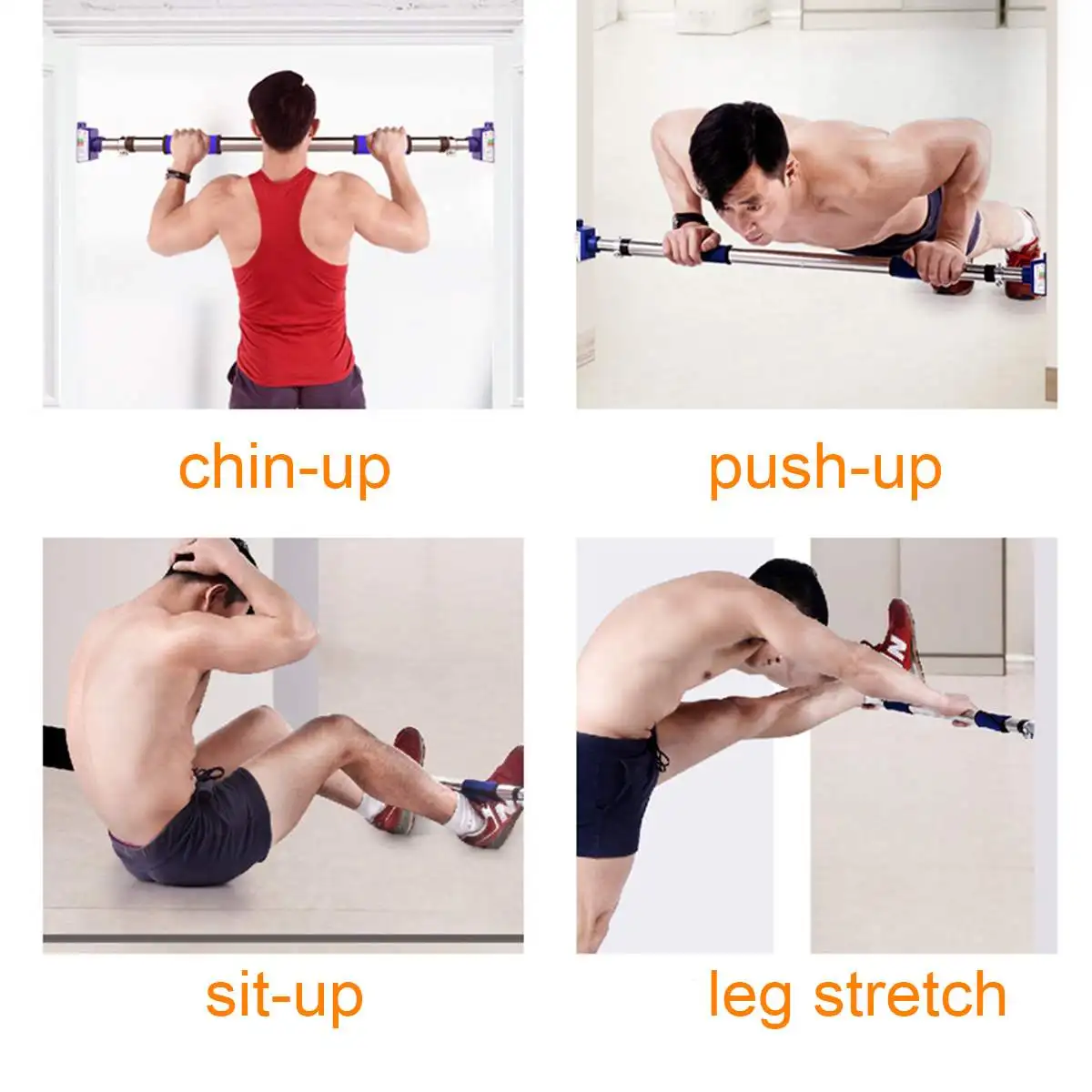 chin-up

push-up

sit-up

leg stretch