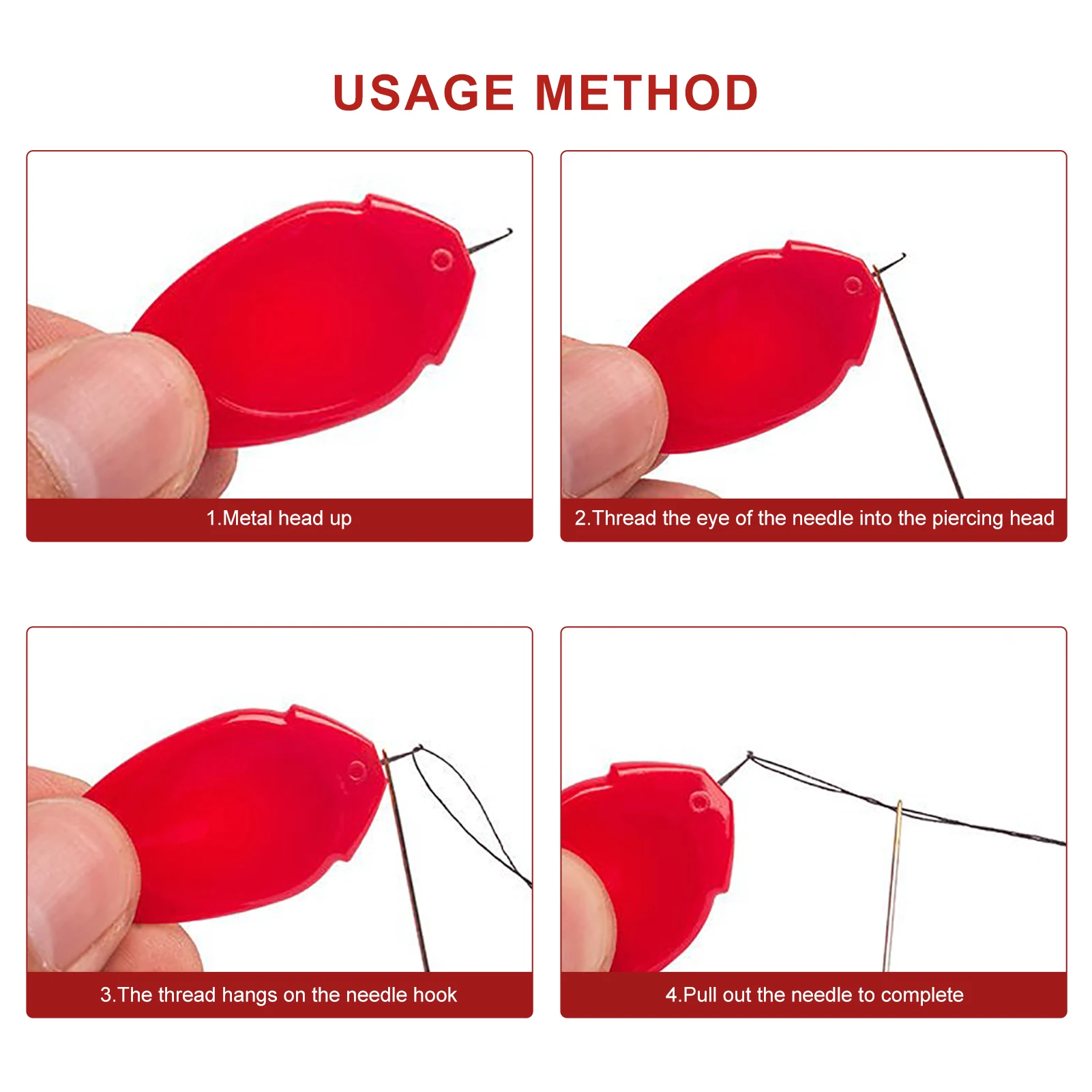 USAGE METHOD

1.Metal head up

2.Thread the eye of the needle into the piercing head

3.The thread hangs on the needle hook

4.Pull out the needle to complete