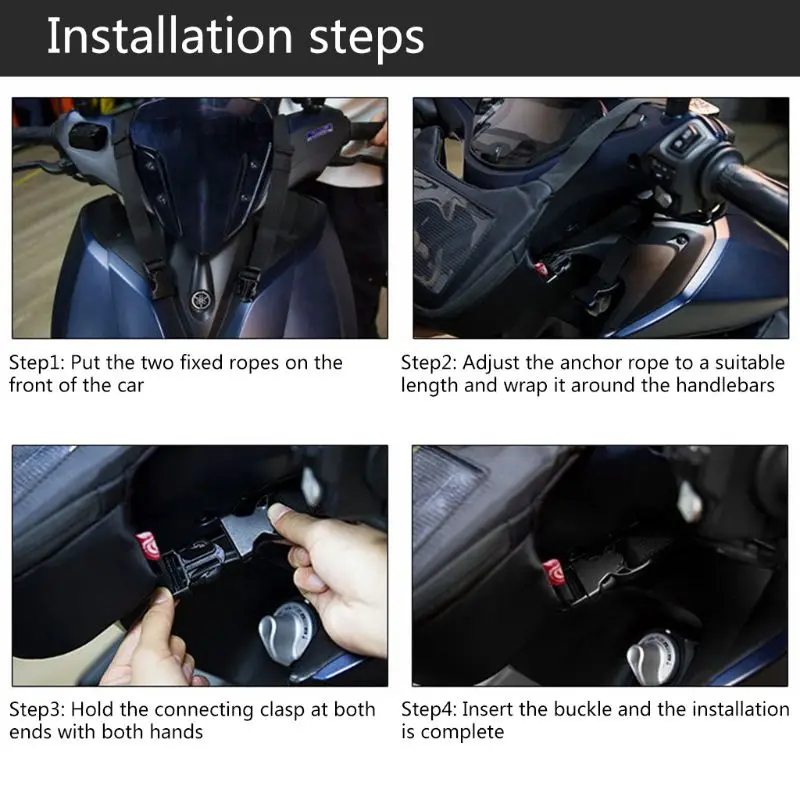 Installation steps

Step1: Put the two fixed ropes on the front of the car

Step2: Adjust the anchor rope to a suitable length and wrap it around the handlebars

Step3: Hold the connecting clasp at both ends with both hands

Step4: Insert the buckle and the installation is complete