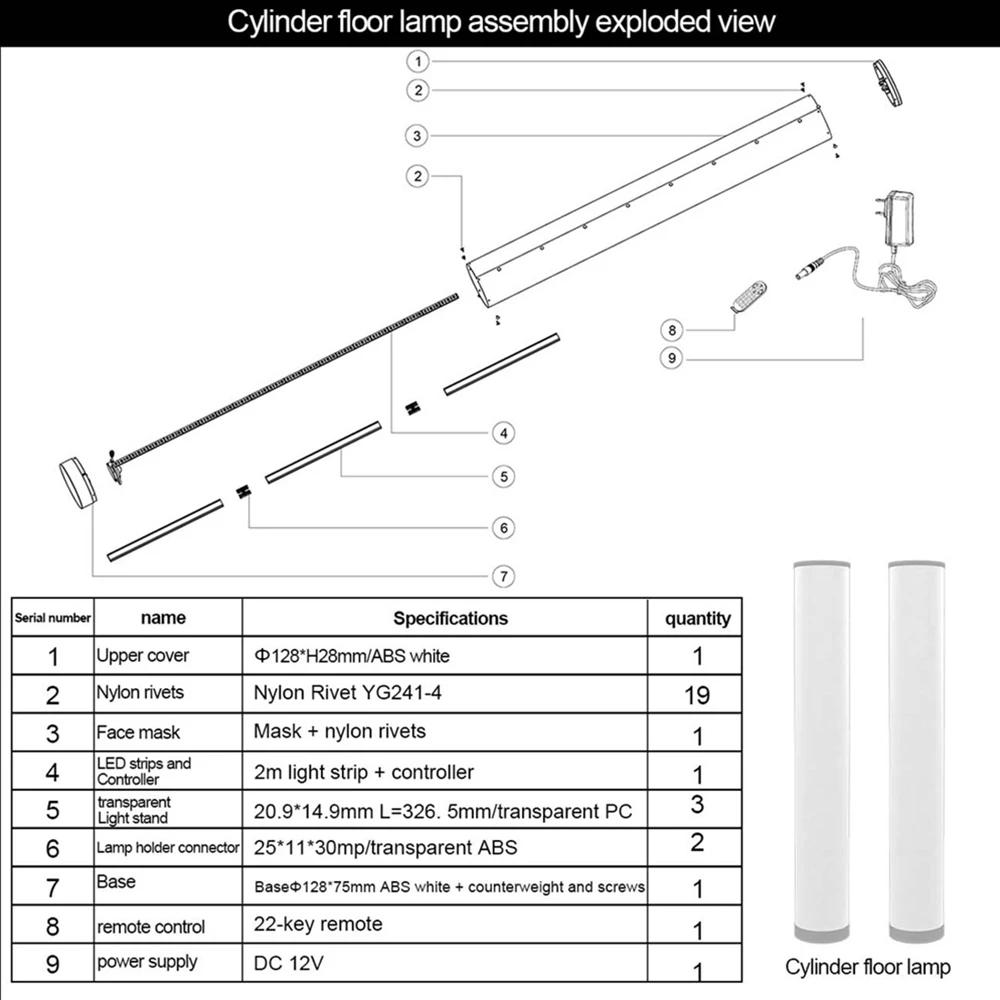 Cylinder floor lamp assembly exploded view

1
2
3
2
8
9
4
5
6
7

| Serial number | name | Specifications | quantity |
|---|---|---|---|
| 1 | Upper cover | Φ128*H28mm/ABS white | 1 |
| 2 | Nylon rivets | Nylon Rivet YG241-4 | 19 |
| 3 | Face mask | Mask + nylon rivets | 1 |
| 4 | LED strips and Controller | 2m light strip + controller | 1 |
| 5 | transparent Light stand | 20.9*14.9mm L=326. 5mm/transparent PC | 3 |
| 6 | Lamp holder connector | 25*11*30mp/transparent ABS | 2 |
| 7 | Base | BaseΦ128*75mm ABS white + counterweight and screws | 1 |
| 8 | remote control | 22-key remote | 1 |
| 9 | power supply | DC 12V | 1 |

Cylinder floor lamp