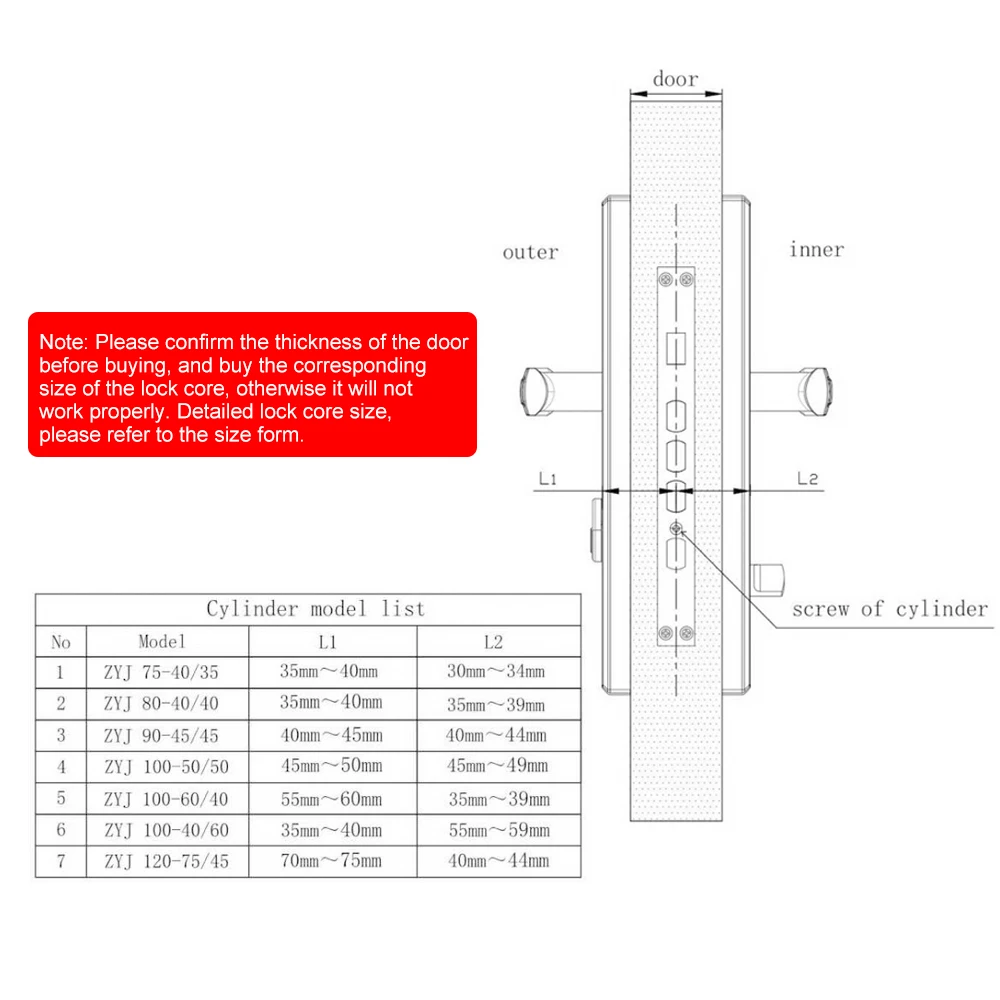 door

outer

inner

Note: Please confirm the thickness of the door before buying, and buy the corresponding size of the lock core, otherwise it will not work properly. Detailed lock core size, please refer to the size form.

L1

L2

screw of cylinder

Cylinder model list

| No | Model | L1 | L2 |
|---|---|---|---|
| 1 | ZYJ 75-40/35 | 35mm～40mm | 30mm～34mm |
| 2 | ZYJ 80-40/40 | 35mm～40mm | 35mm～39mm |
| 3 | ZYJ 90-45/45 | 40mm～45mm | 40mm～44mm |
| 4 | ZYJ 100-50/50 | 45mm～50mm | 45mm～49mm |
| 5 | ZYJ 100-60/40 | 55mm～60mm | 35mm～39mm |
| 6 | ZYJ 100-40/60 | 35mm～40mm | 55mm～59mm |
| 7 | ZYJ 120-75/45 | 70mm～75mm | 40mm～44mm |