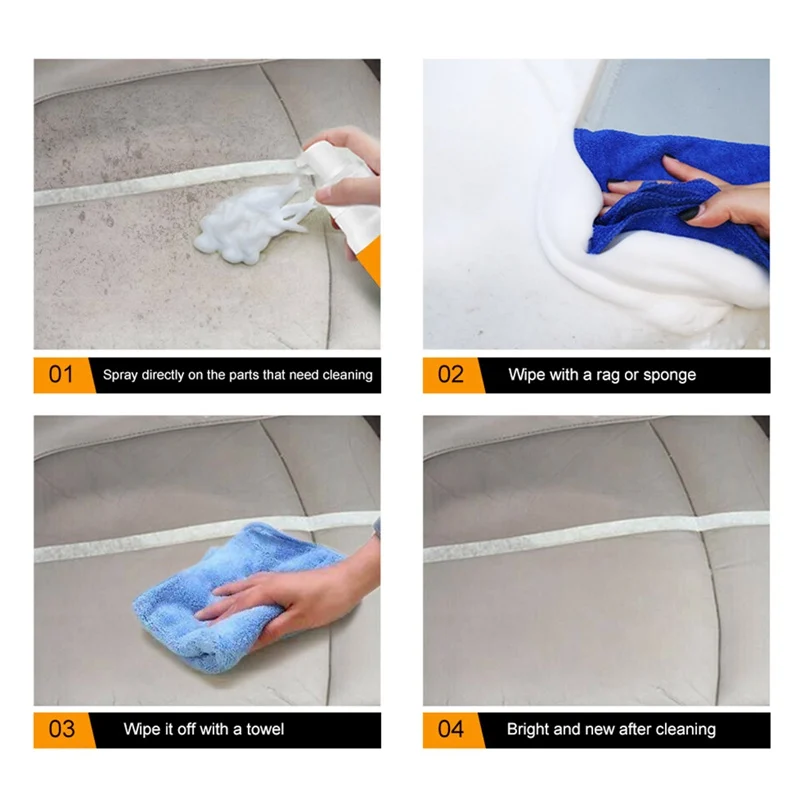 01 Spray directly on the parts that need cleaning

02 Wipe with a rag or sponge

03 Wipe it off with a towel

04 Bright and new after cleaning