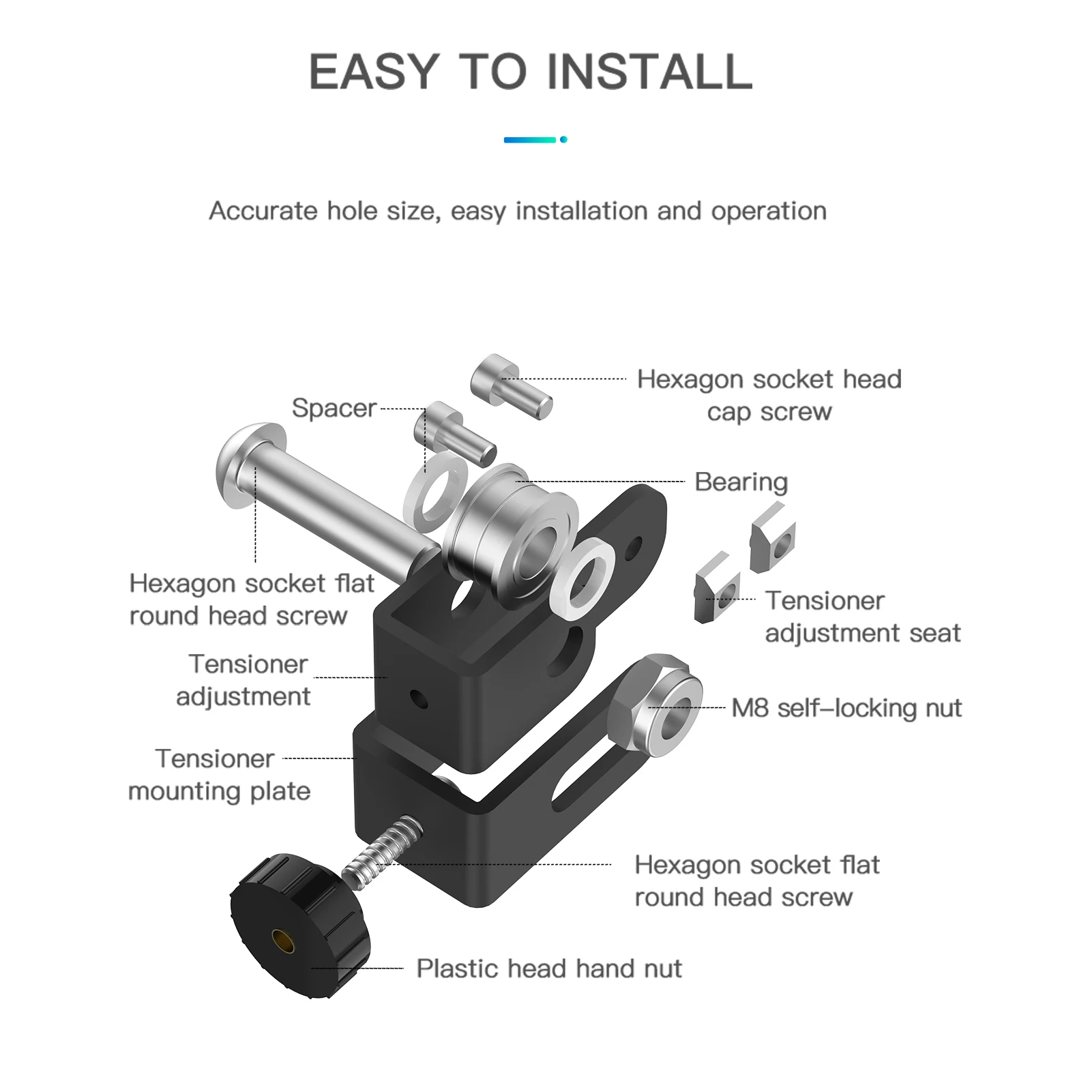 EASY TO INSTALL

Accurate hole size, easy installation and operation

Hexagon socket head cap screw

Spacer

Bearing

Hexagon socket flat round head screw

Tensioner adjustment seat

Tensioner adjustment

M8 self-locking nut

Tensioner mounting plate

Hexagon socket flat round head screw

Plastic head hand nut