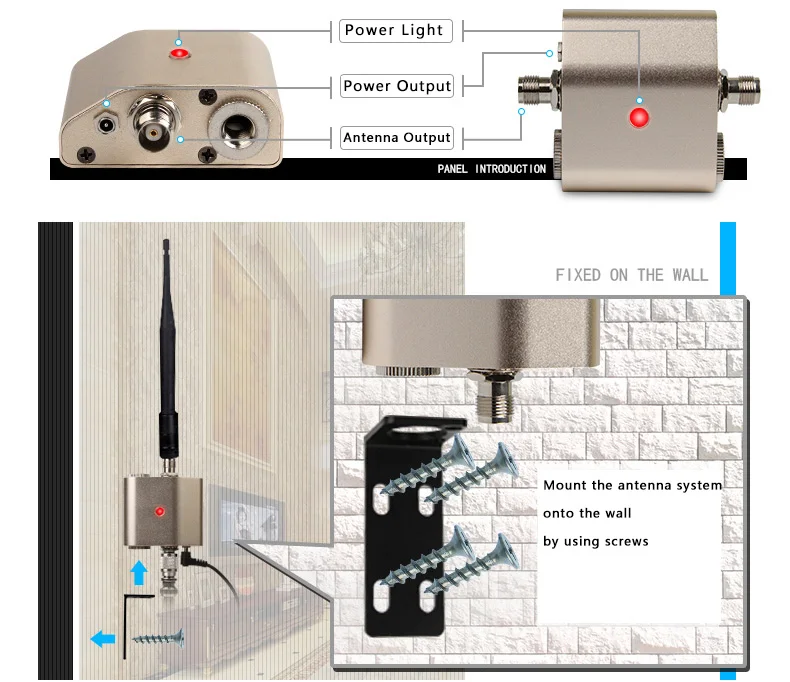 Power Light
Power Output
Antenna Output
PANEL INTRODUCTION

FIXED ON THE WALL

Mount the antenna system onto the wall by using screws