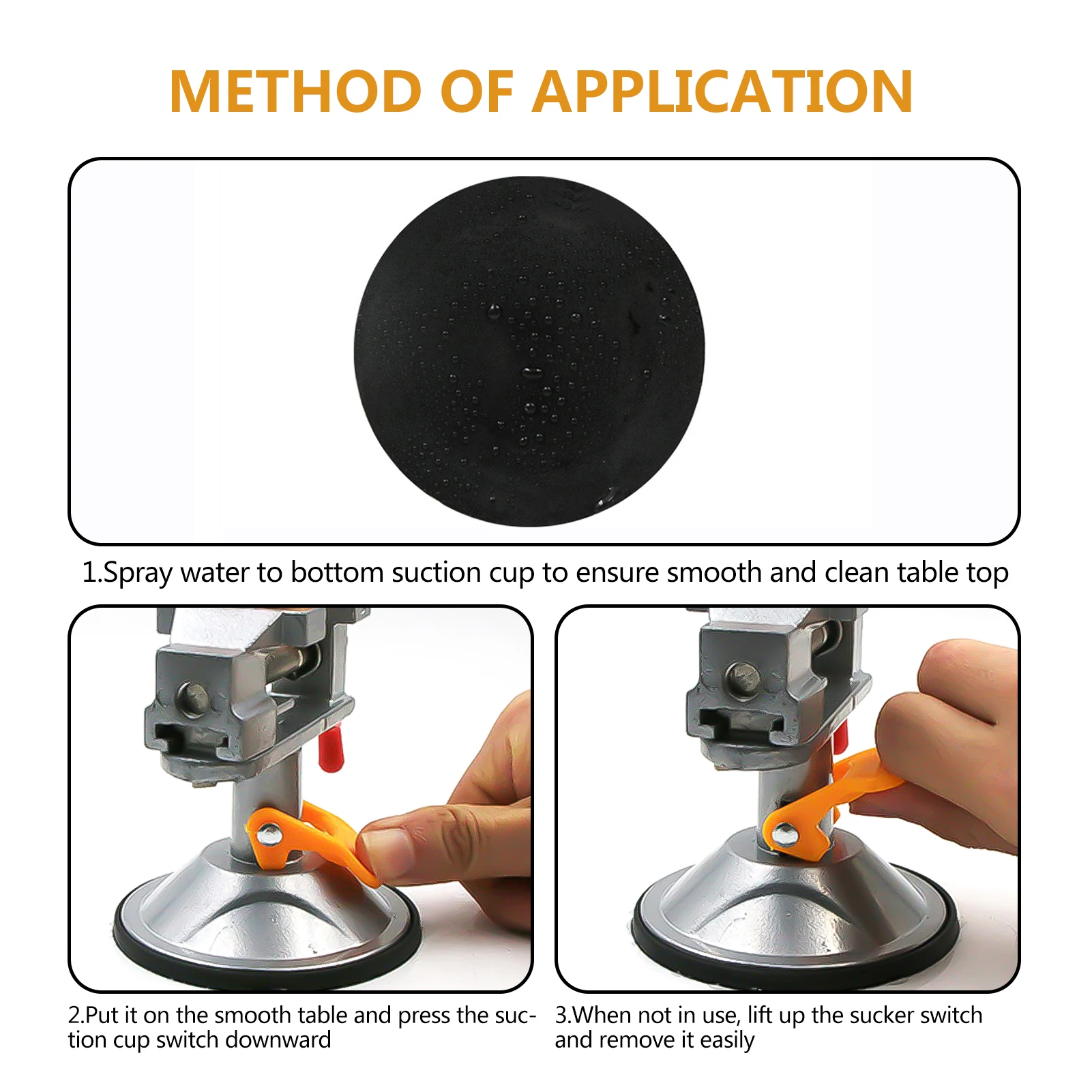 METHOD OF APPLICATION

1.Spray water to bottom suction cup to ensure smooth and clean table top

2.Put it on the smooth table and press the suction cup switch downward

3.When not in use, lift up the sucker switch and remove it easily