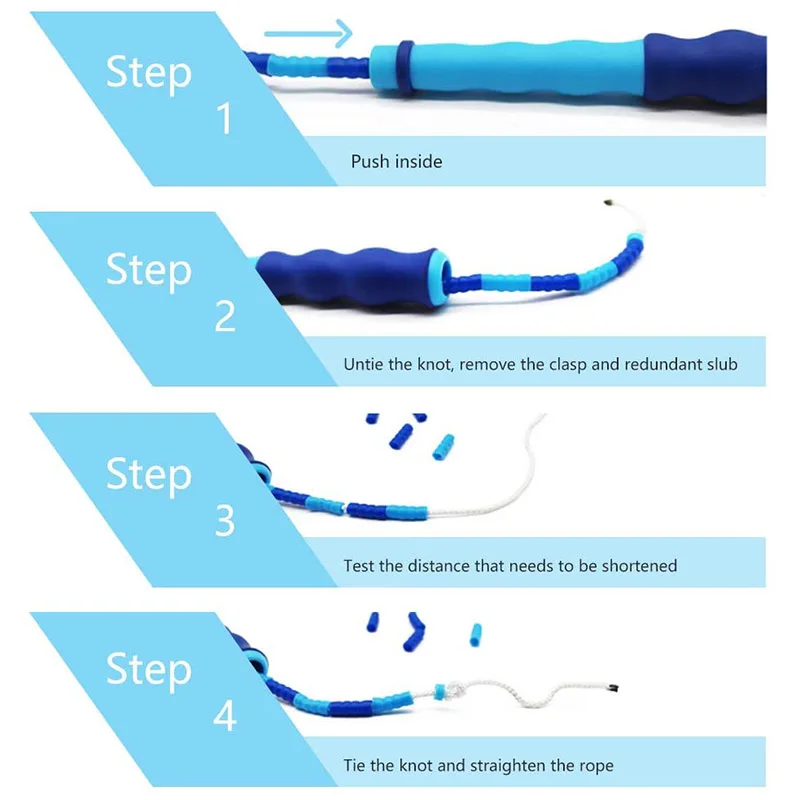 Step 1

Push inside

Step 2

Untie the knot, remove the clasp and redundant slub

Step 3

Test the distance that needs to be shortened

Step 4

Tie the knot and straighten the rope