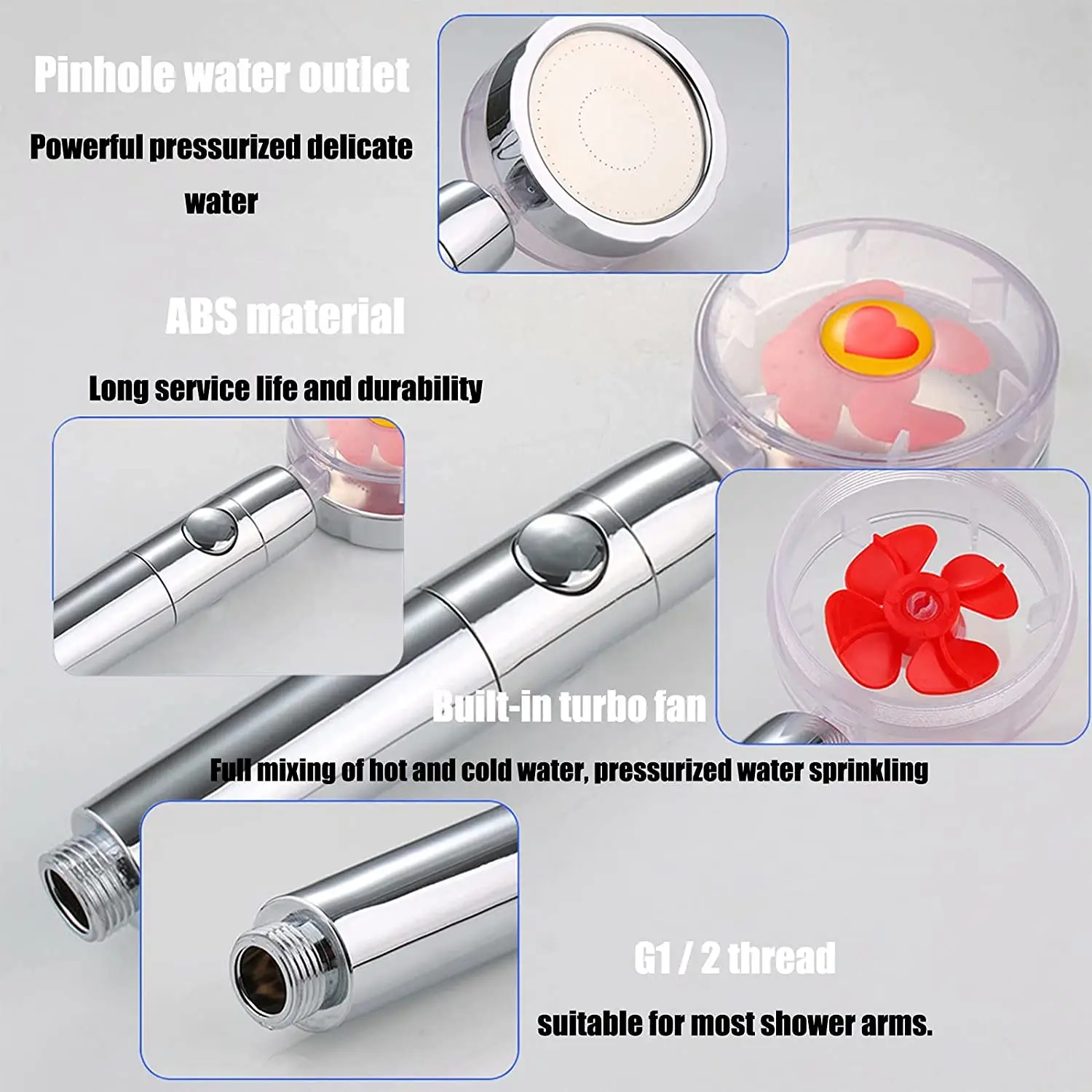 Pinhole water outlet

Powerful pressurized delicate water

ABS material

Long service life and durability

Built-in turbo fan

Full mixing of hot and cold water, pressurized water sprinkling

G1 / 2 thread

suitable for most shower arms.