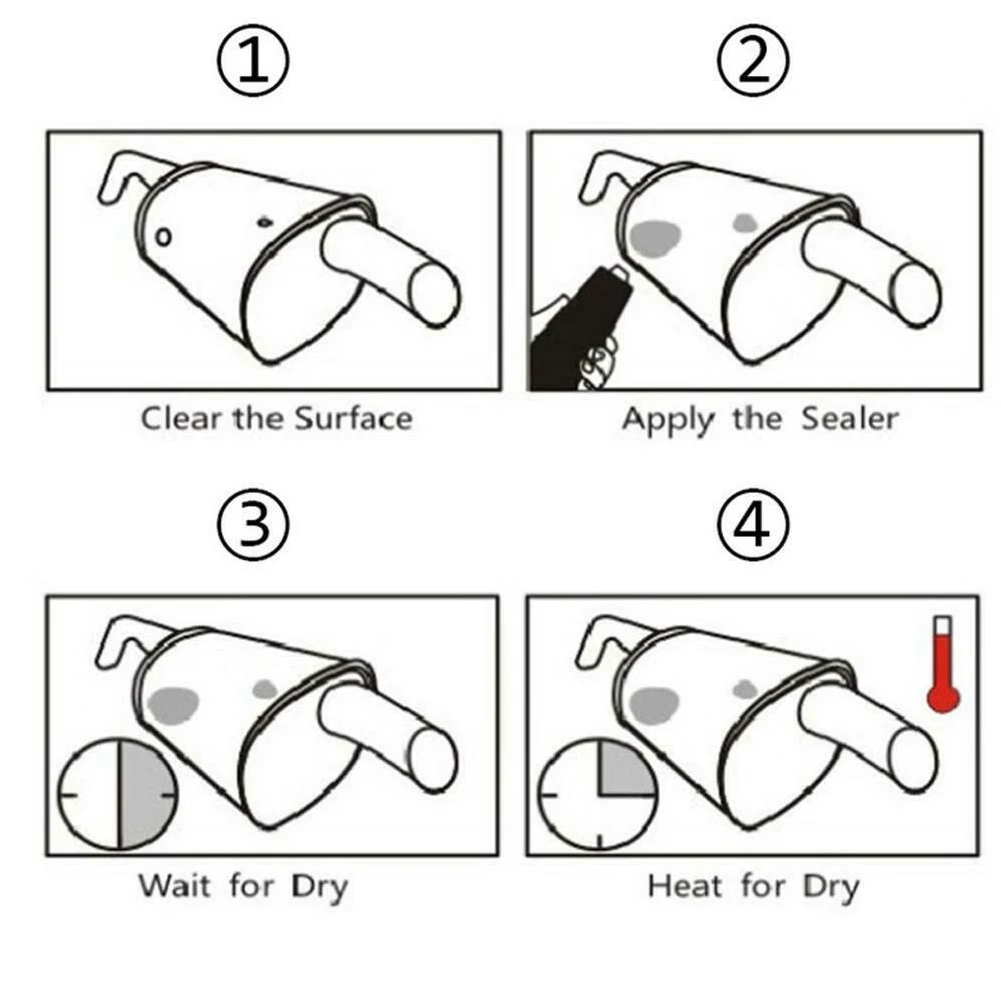 ①

Clear the Surface

②

Apply the Sealer

③

Wait for Dry

④

Heat for Dry