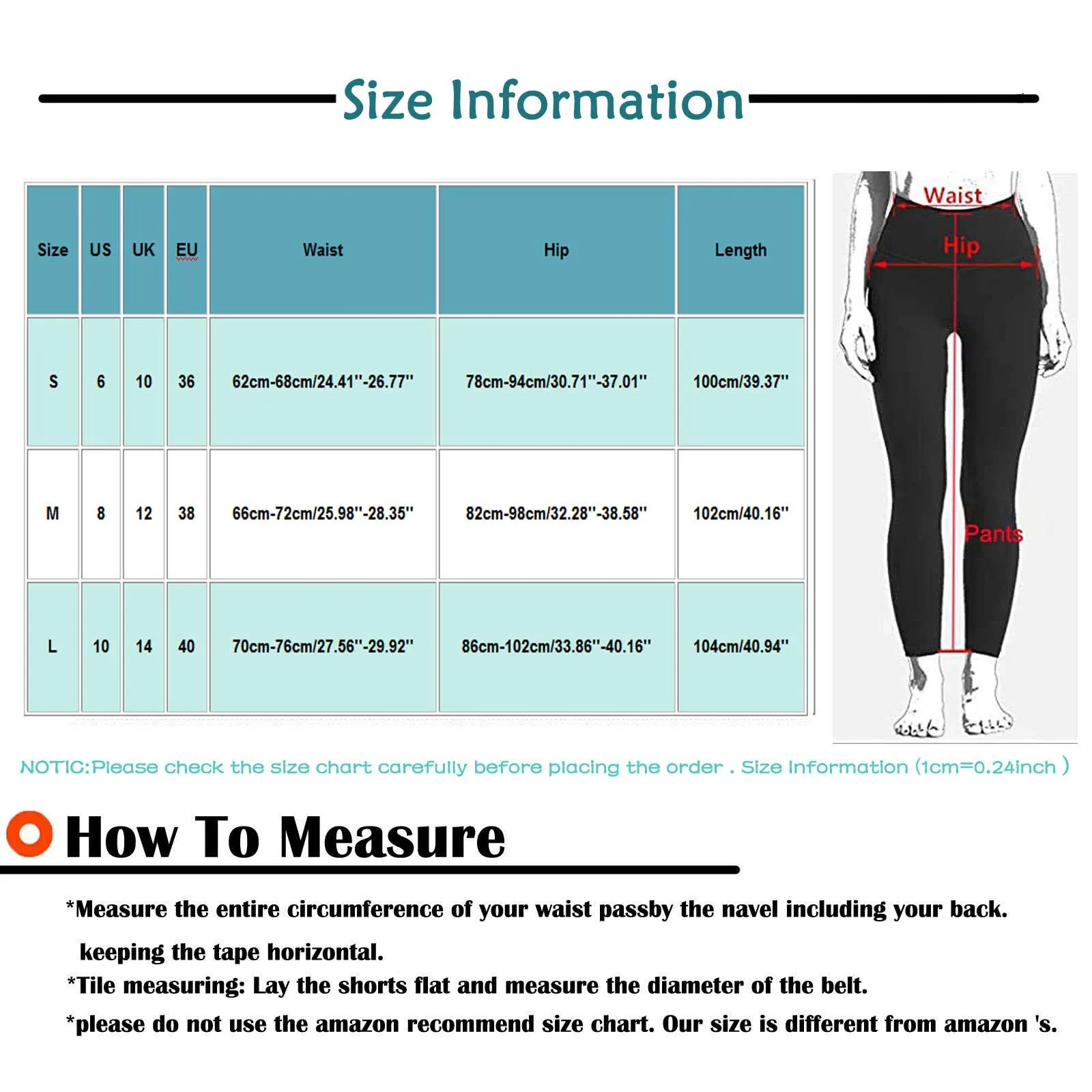 Size Information

| Size | US | UK | EU | Waist | Hip | Length |
|---|---|---|---|---|---|---|
| S | 6 | 10 | 36 | 62cm-68cm/24.41''-26.77'' | 78cm-94cm/30.71''-37.01'' | 100cm/39.37'' |
| M | 8 | 12 | 38 | 66cm-72cm/25.98''-28.35'' | 82cm-98cm/32.28''-38.58'' | 102cm/40.16'' |
| L | 10 | 14 | 40 | 70cm-76cm/27.56''-29.92'' | 86cm-102cm/33.86''-40.16'' | 104cm/40.94'' |

Waist
Hip
Pants

NOTIC:Please check the size chart carefully before placing the order . Size Information (1cm=0.24inch )

How To Measure

*Measure the entire circumference of your waist passby the navel including your back. keeping the tape horizontal.
*Tile measuring: Lay the shorts flat and measure the diameter of the belt.
*please do not use the amazon recommend size chart. Our size is different from amazon 's.