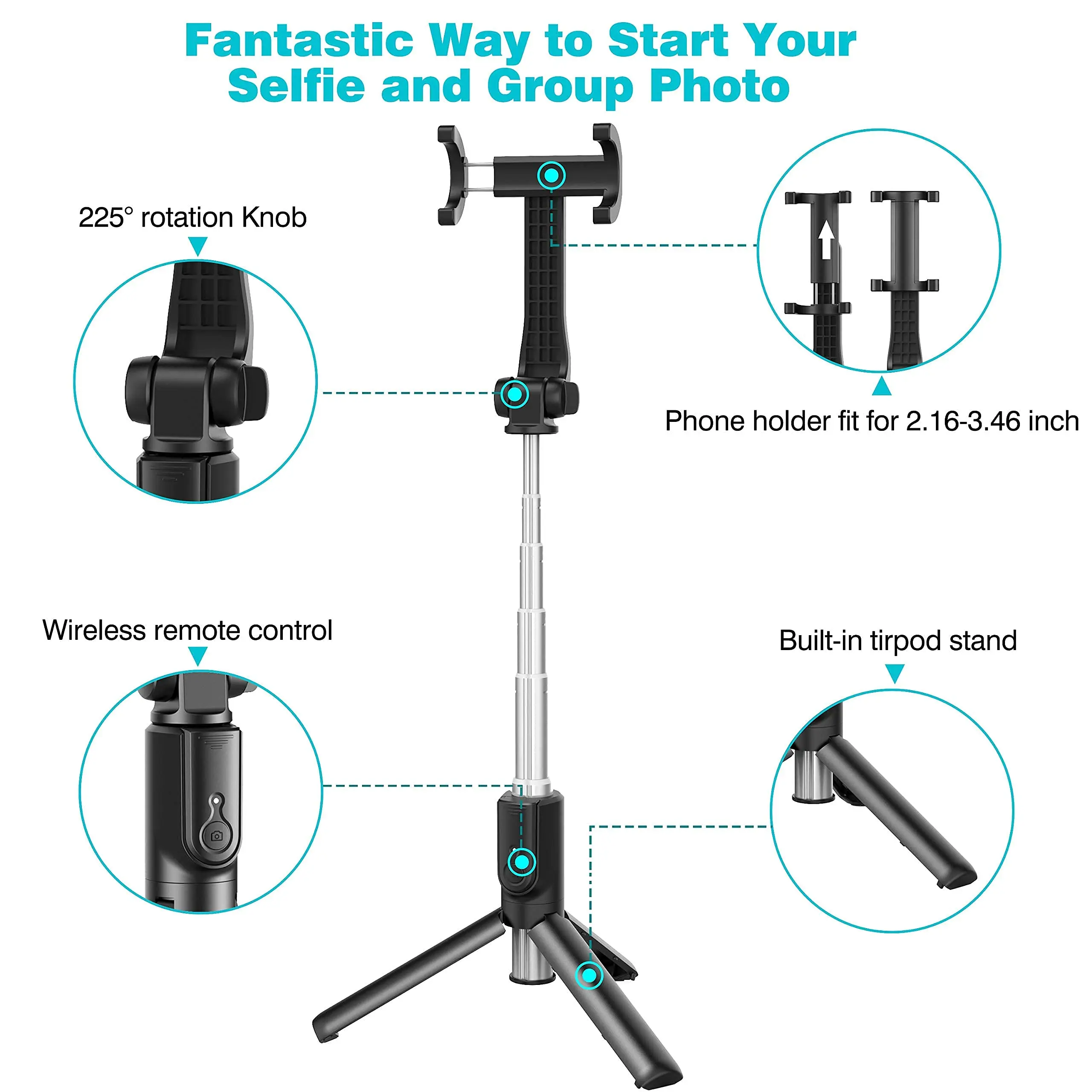 Fantastic Way to Start Your Selfie and Group Photo

225° rotation Knob

Phone holder fit for 2.16-3.46 inch

Wireless remote control

Built-in tirpod stand