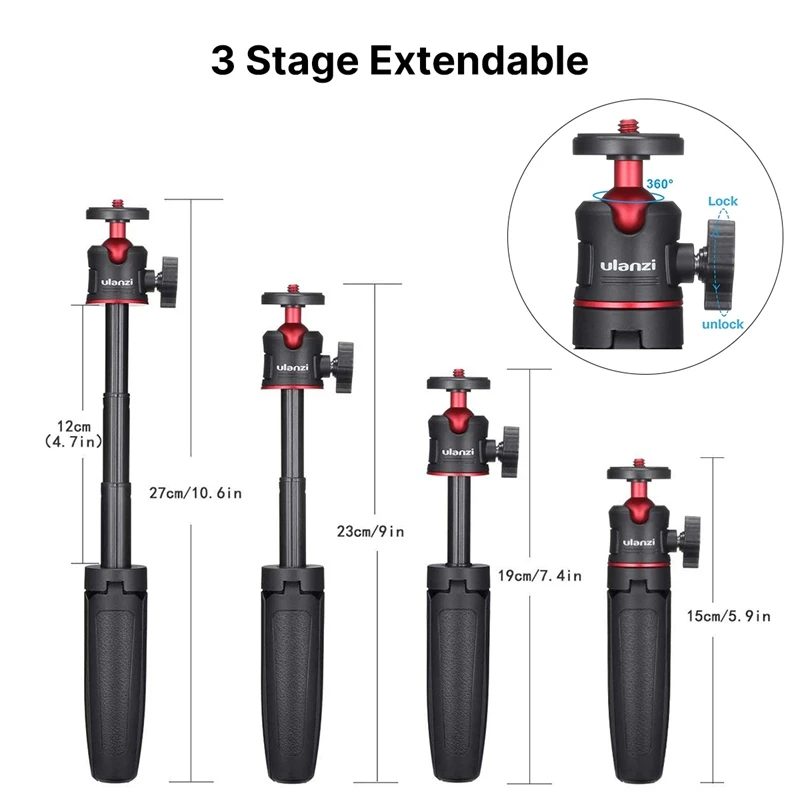 3 Stage Extendable

360°

Lock

ulanzi

unlock

ulanzi

12cm
(4.7in)

27cm/10.6in

ulanzi

23cm/9in

ulanzi

19cm/7.4in

ulanzi

15cm/5.9in