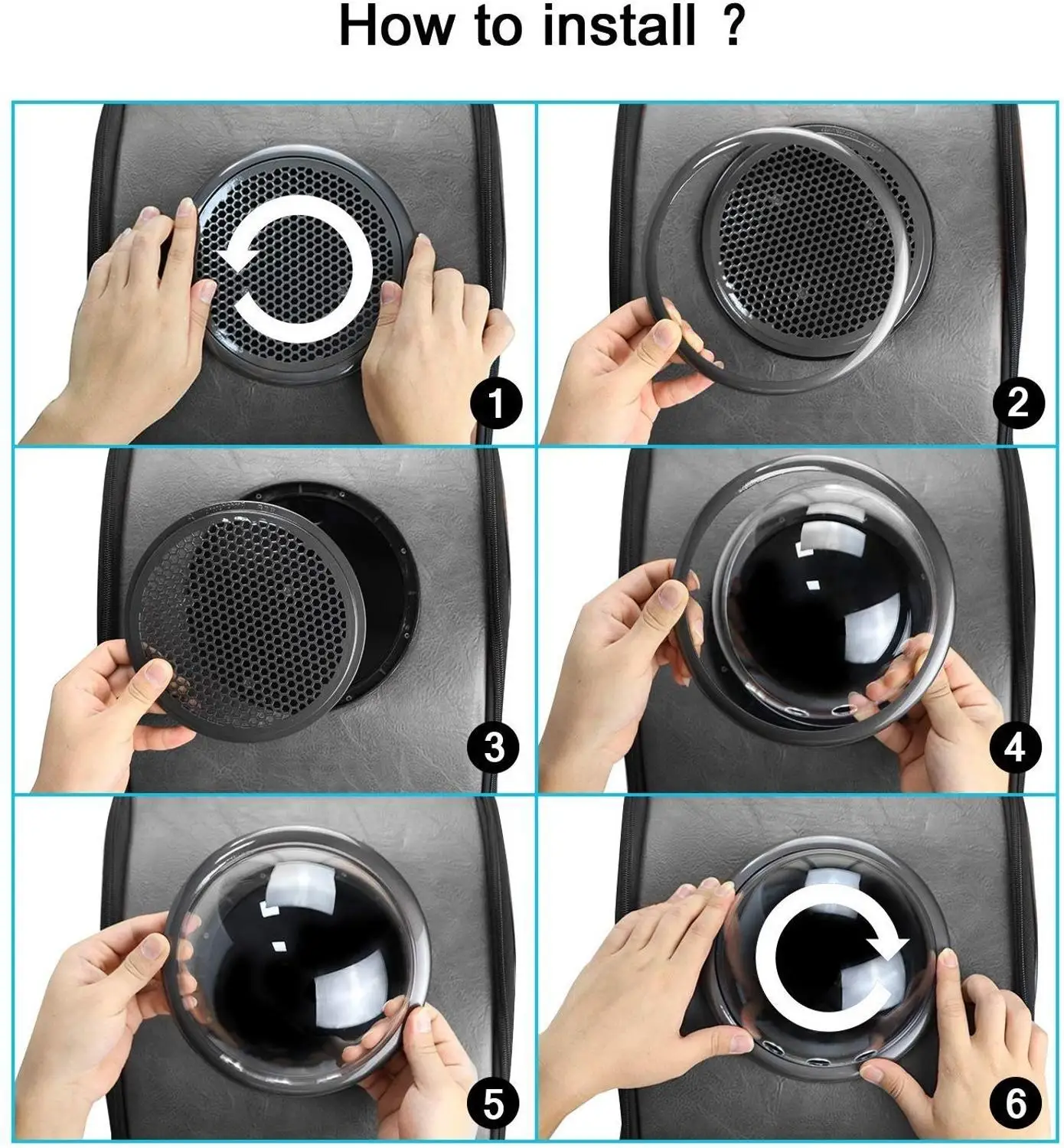 How to install ?

1

2

3

4

5

6