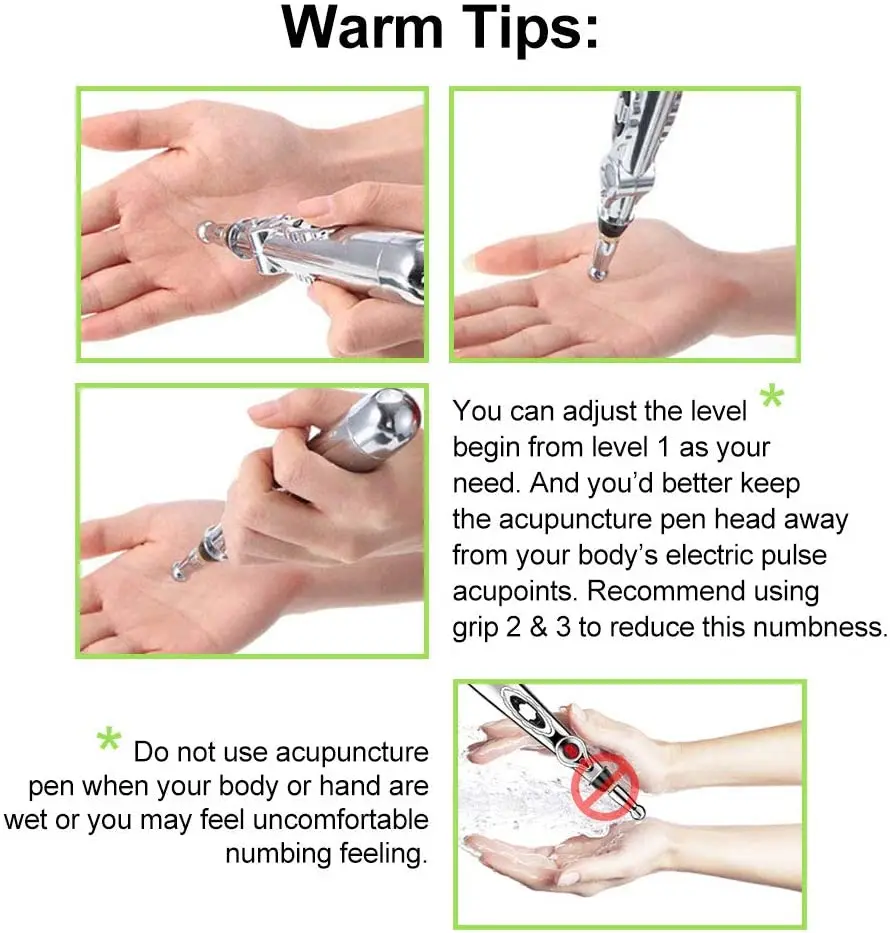 Warm Tips:

You can adjust the level * begin from level 1 as your need. And you'd better keep the acupuncture pen head away from your body's electric pulse acupoints. Recommend using grip 2 & 3 to reduce this numbness.

* Do not use acupuncture pen when your body or hand are wet or you may feel uncomfortable numbing feeling.