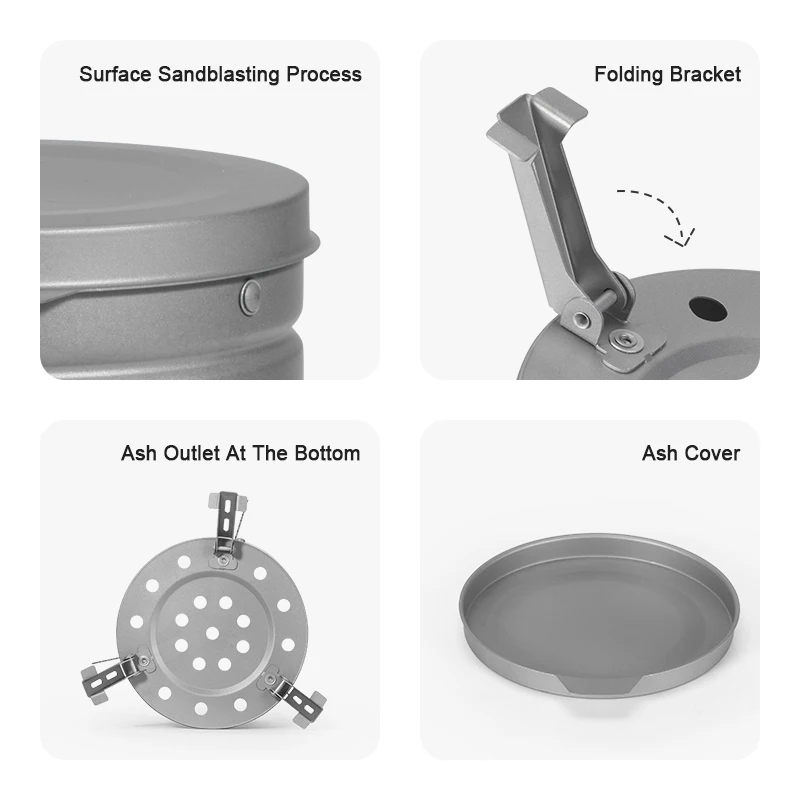 Surface Sandblasting Process

Folding Bracket

Ash Outlet At The Bottom

Ash Cover