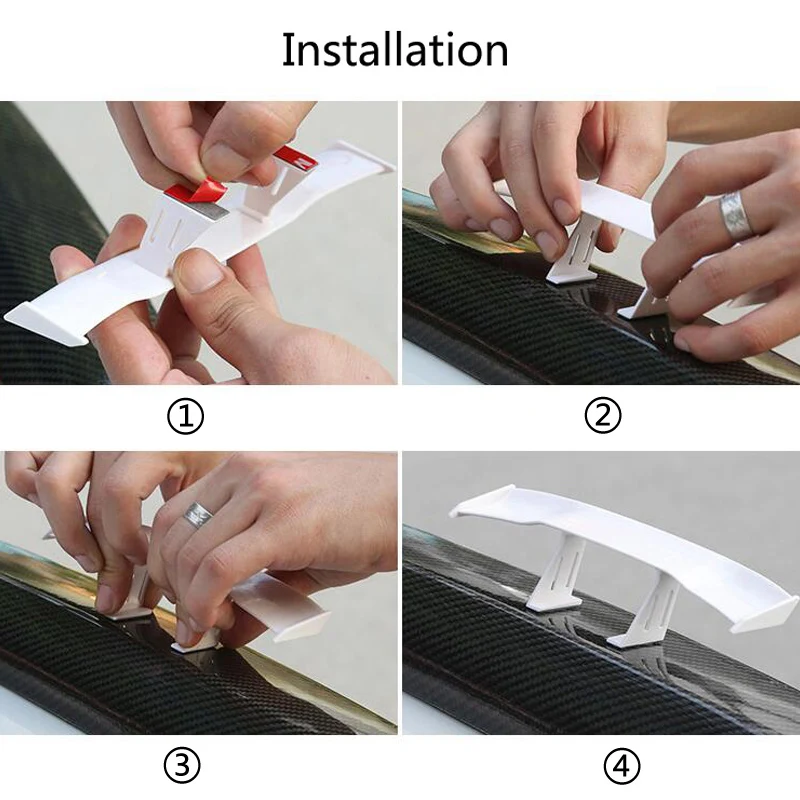 Installation

①

②

③

④