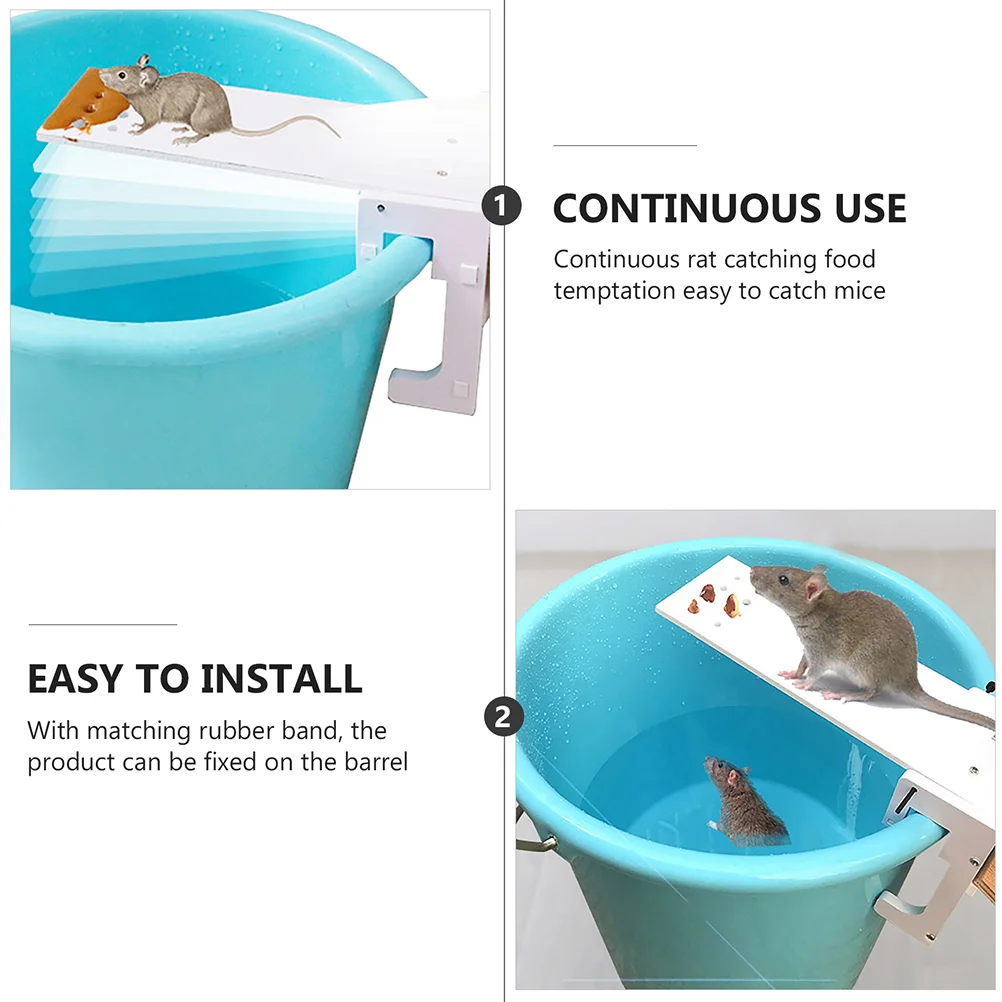 1

CONTINUOUS USE

Continuous rat catching food temptation easy to catch mice

EASY TO INSTALL

With matching rubber band, the product can be fixed on the barrel

2