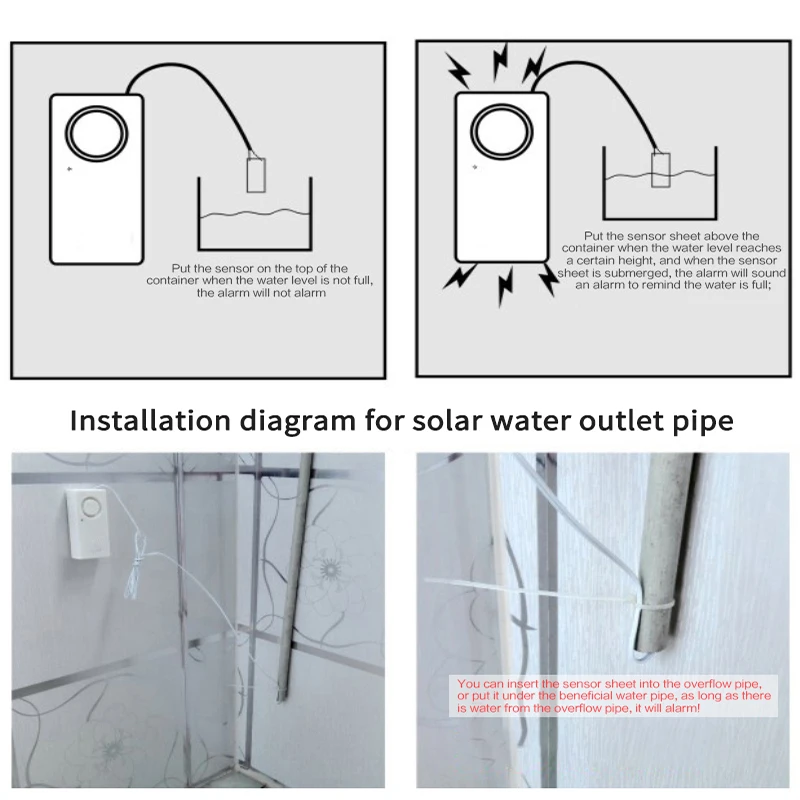 Put the sensor on the top of the container when the water level is not full, the alarm will not alarm

Put the sensor sheet above the container when the water level reaches a certain height, and when the sensor sheet is submerged, the alarm will sound an alarm to remind the water is full;

Installation diagram for solar water outlet pipe

You can insert the sensor sheet into the overflow pipe, or put it under the beneficial water pipe, as long as there is water from the overflow pipe, it will alarm!