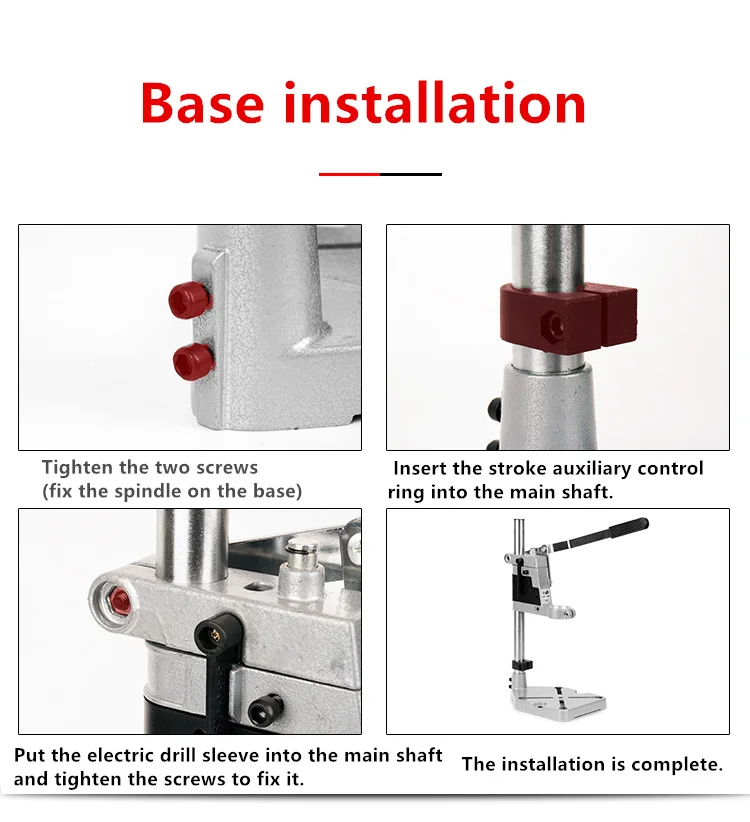 Base installation

Tighten the two screws
(fix the spindle on the base)

Insert the stroke auxiliary control ring into the main shaft.

Put the electric drill sleeve into the main shaft and tighten the screws to fix it.

The installation is complete.