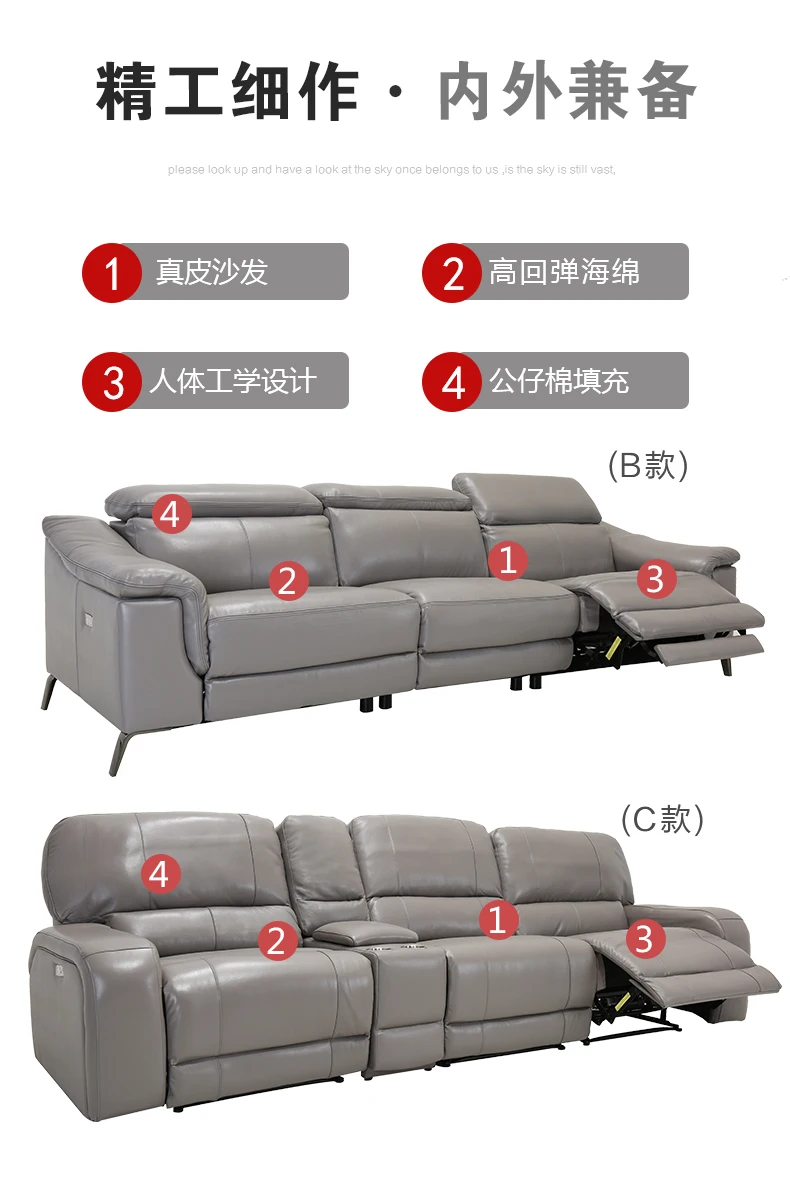 精工细作 · 内外兼备

please look up and have a look at the sky once belongs to us ,is the sky is still vast,

1 真皮沙发

2 高回弹海绵

3 人体工学设计

4 公仔棉填充

(B款)

4

2

1

3

(C款)

4

2

1

3